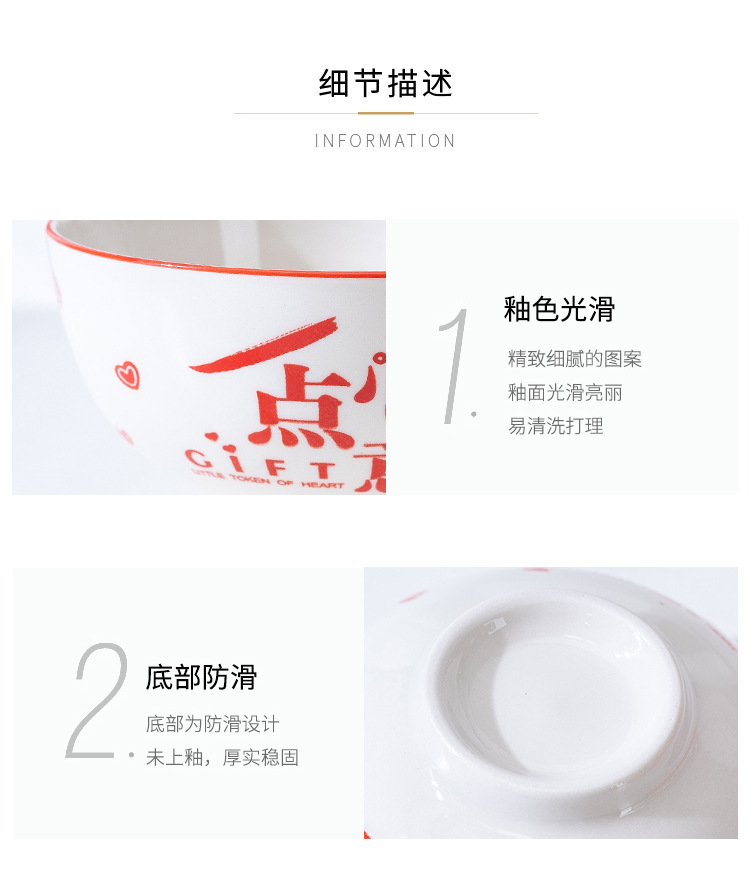 细节描述

INFORMATION

点
GiFT
LITTLE TOKEN OF HEART

1.

釉色光滑

精致细腻的图案
釉面光滑亮丽
易清洗打理

2.

底部防滑

底部为防滑设计
未上釉，厚实稳固