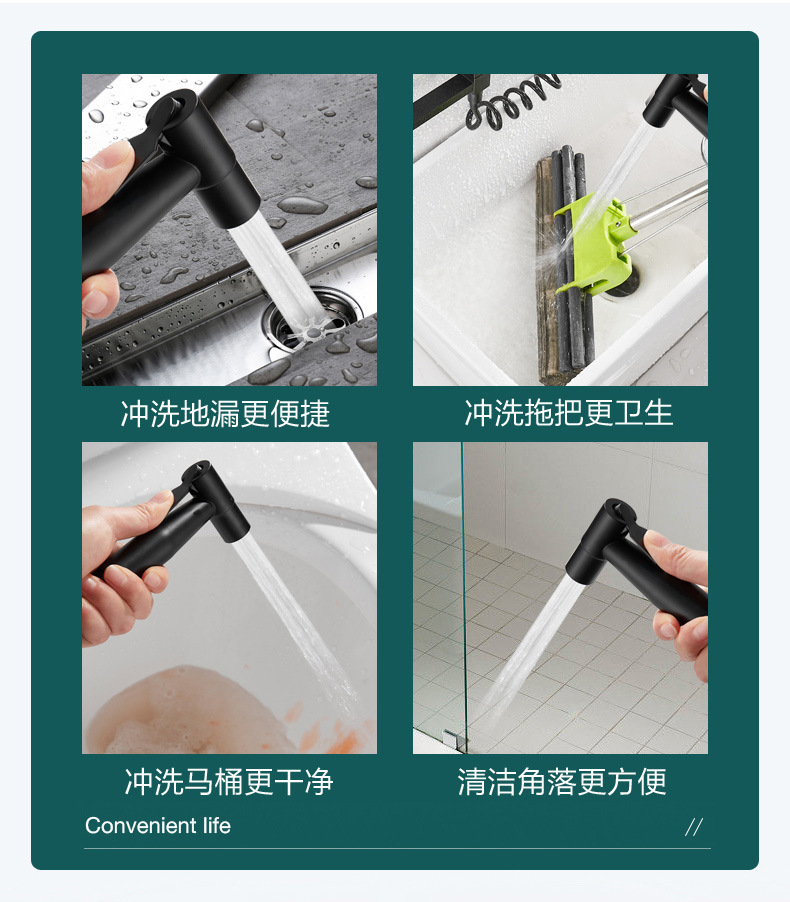 冲洗地漏更便捷

冲洗拖把更卫生

冲洗马桶更干净

清洁角落更方便

Convenient life

//