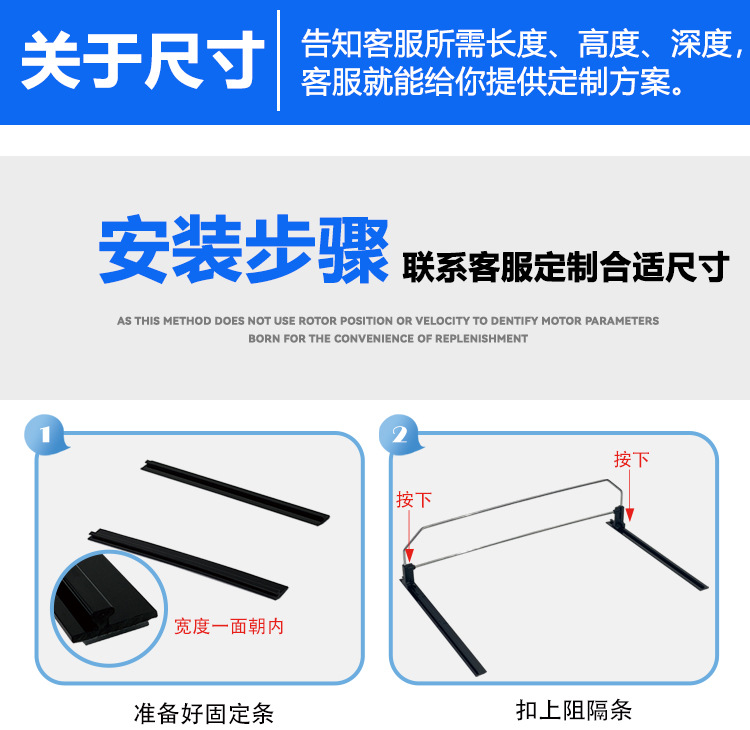 关于尺寸

告知客服所需长度、高度、深度，客服就能给你提供定制方案。

安装步骤 联系客服定制合适尺寸

AS THIS METHOD DOES NOT USE ROTOR POSITION OR VELOCITY TO DENTIFY MOTOR PARAMETERS
BORN FOR THE CONVENIENCE OF REPLENISHMENT

1

宽度一面朝内

准备好固定条

2

按下

按下

扣上阻隔条