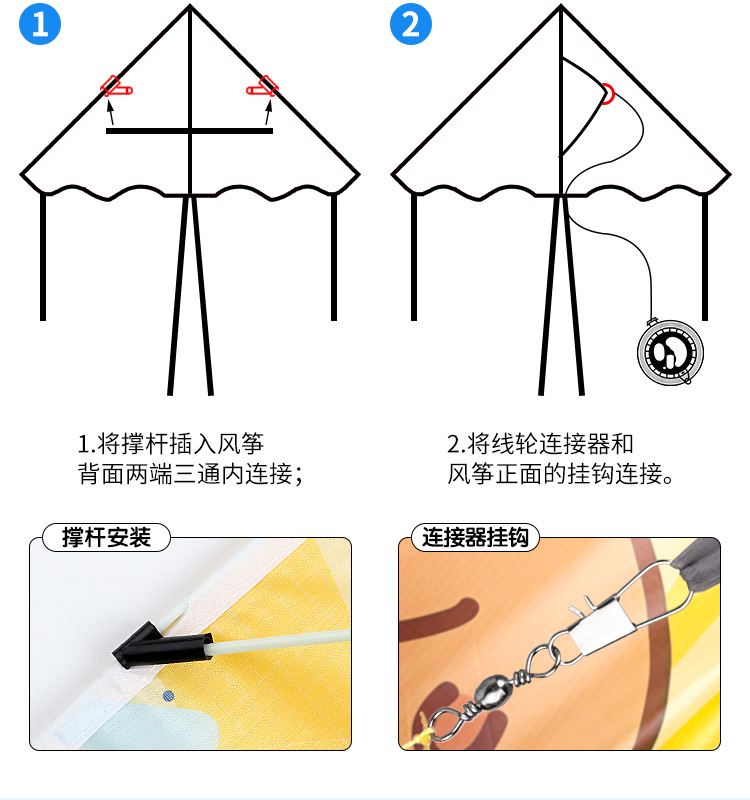 1

2

1.将撑杆插入风筝背面两端三通内连接；

2.将线轮连接器和风筝正面的挂钩连接。

撑杆安装

连接器挂钩