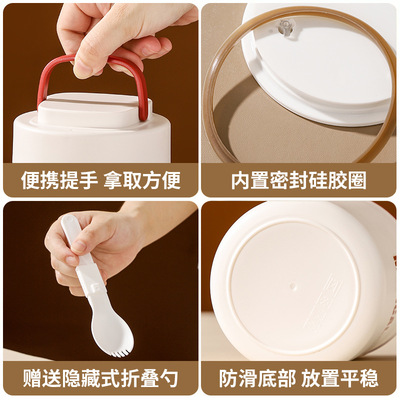 便携提手 拿取方便

内置密封硅胶圈

赠送隐藏式折叠勺

防滑底部 放置平稳