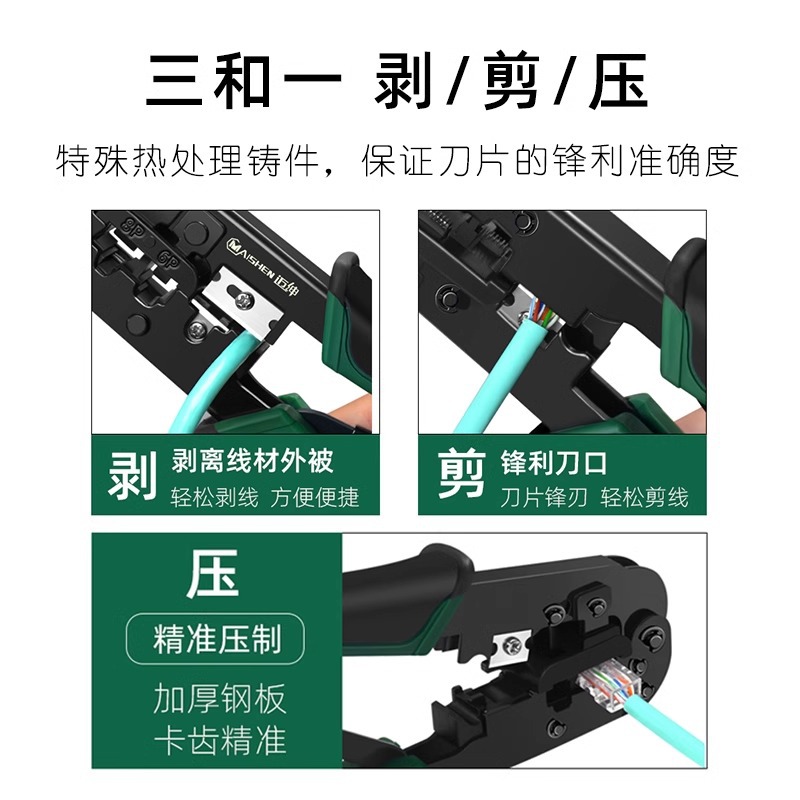 三和一 剥/剪/压

特殊热处理铸件，保证刀片的锋利准确度

8P 6P

MAISHEN 迈伸

剥 剥离线材外被
轻松剥线 方便便捷

剪 锋利刀口
刀片锋刃 轻松剪线

压

精准压制

加厚钢板
卡齿精准