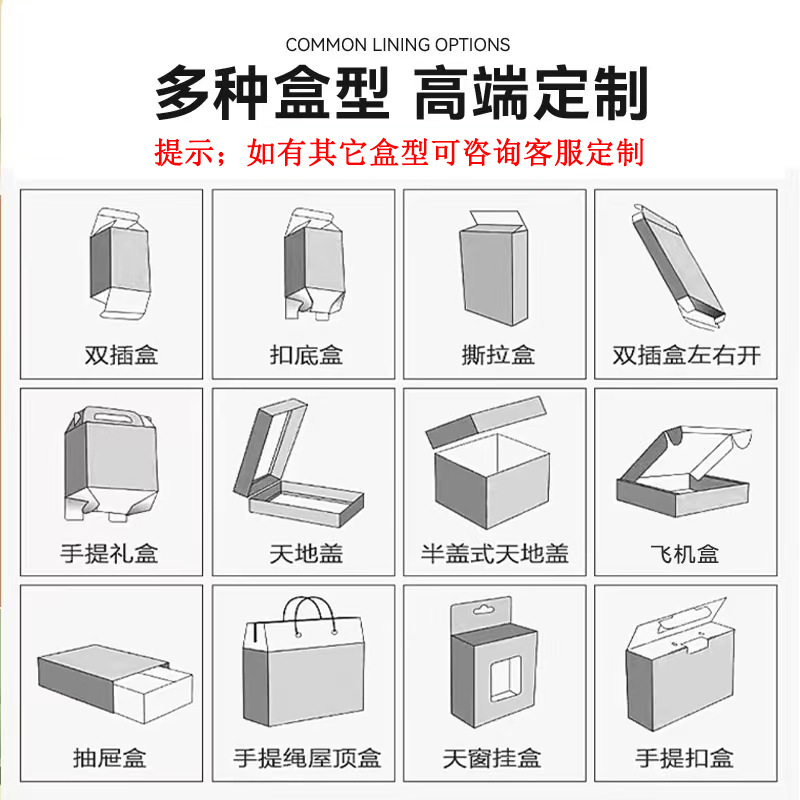 COMMON LINING OPTIONS

多种盒型 高端定制

提示；如有其它盒型可咨询客服定制

双插盒

扣底盒

撕拉盒

双插盒左右开

手提礼盒

天地盖

半盖式天地盖

飞机盒

抽屉盒

手提绳屋顶盒

天窗挂盒

手提扣盒