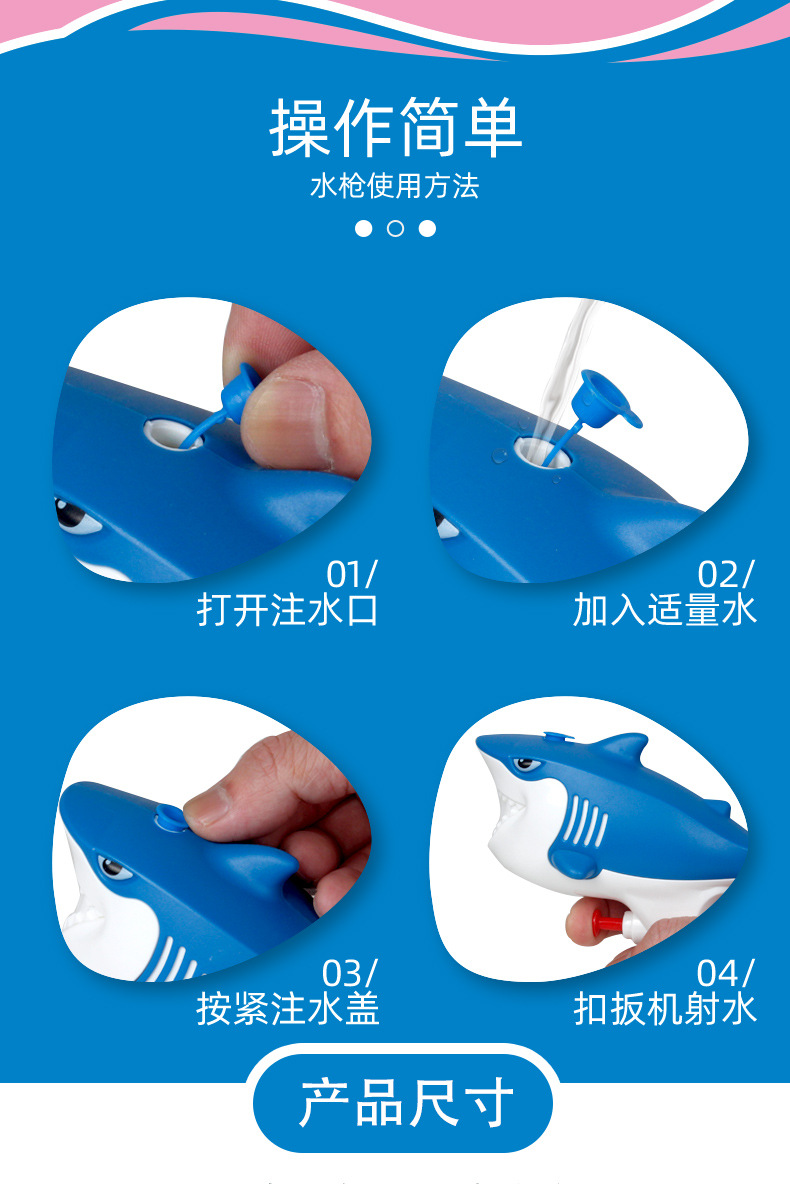 操作简单
水枪使用方法

01/
打开注水口

02/
加入适量水

03/
按紧注水盖

04/
扣扳机射水

产品尺寸