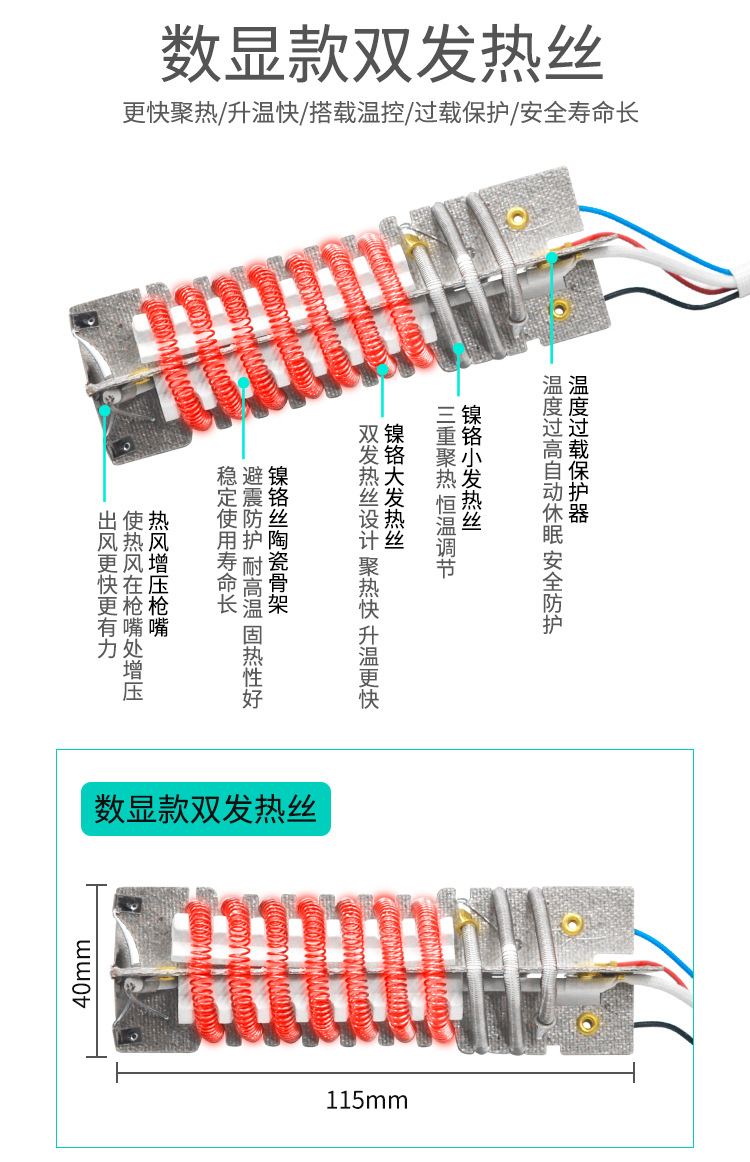 数显款双发热丝

更快聚热/升温快/搭载温控/过载保护/安全寿命长

热风增压枪嘴
使热风在枪嘴处增压
出风更快更有力

镍铬丝陶瓷骨架
避震防护 耐高温 固热性好
稳定使用寿命长

镍铬大发热丝
双发热丝设计 聚热快 升温更快

镍铬小发热丝
三重聚热 恒温调节

温度过载保护器
温度过高自动休眠 安全防护

数显款双发热丝

40mm

115mm