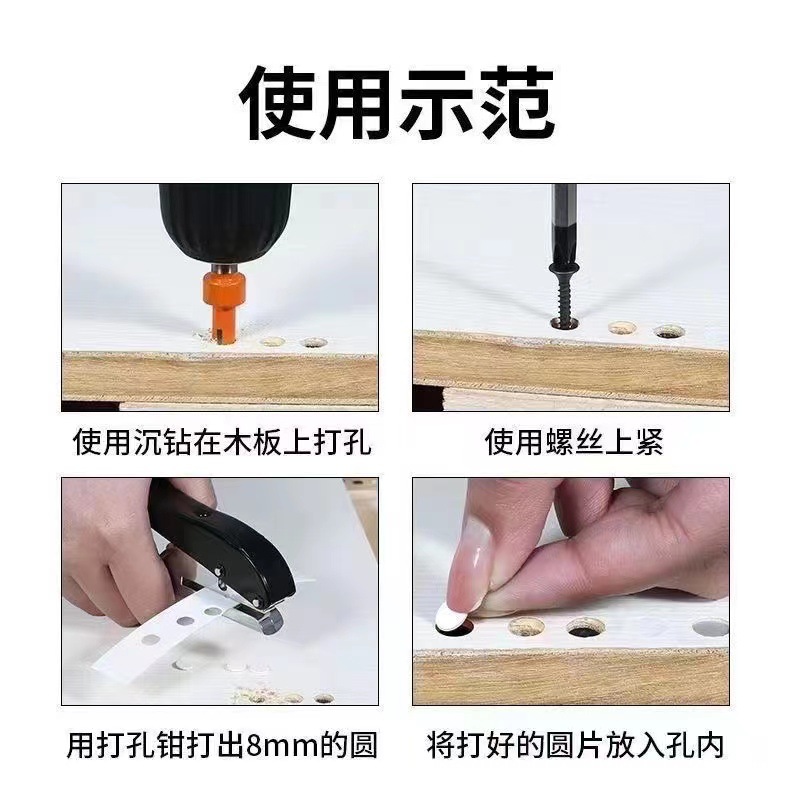 使用示范

使用沉钻在木板上打孔

使用螺丝上紧

用打孔钳打出8mm的圆

将打好的圆片放入孔内