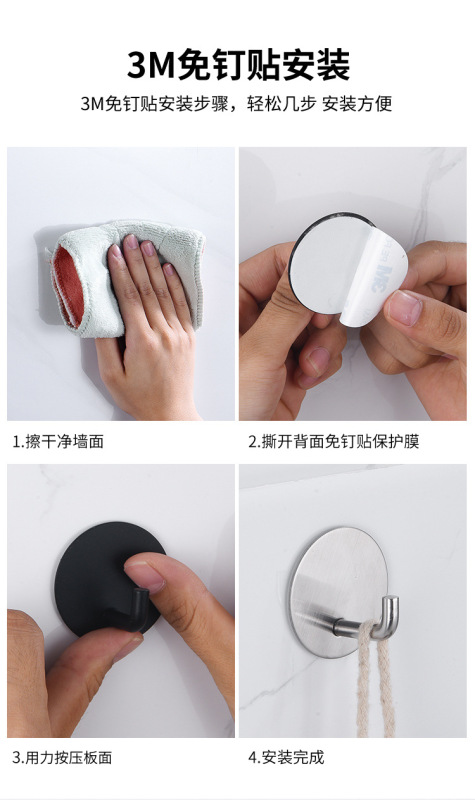 3M免钉贴安装

3M免钉贴安装步骤，轻松几步 安装方便

3M

1.擦干净墙面

2.撕开背面免钉贴保护膜

3.用力按压板面

4.安装完成