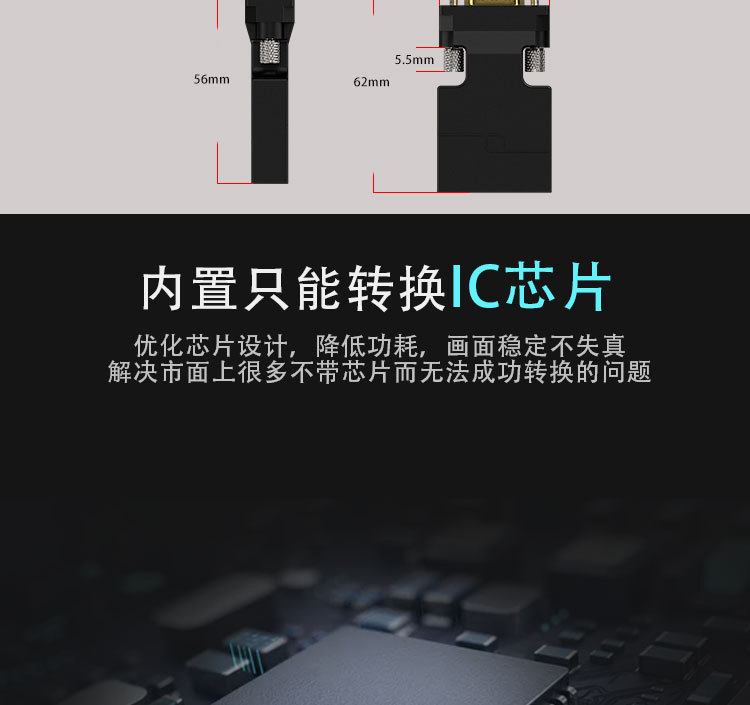 56mm

5.5mm

62mm

内置只能转换IC芯片

优化芯片设计，降低功耗，画面稳定不失真
解决市面上很多不带芯片而无法成功转换的问题