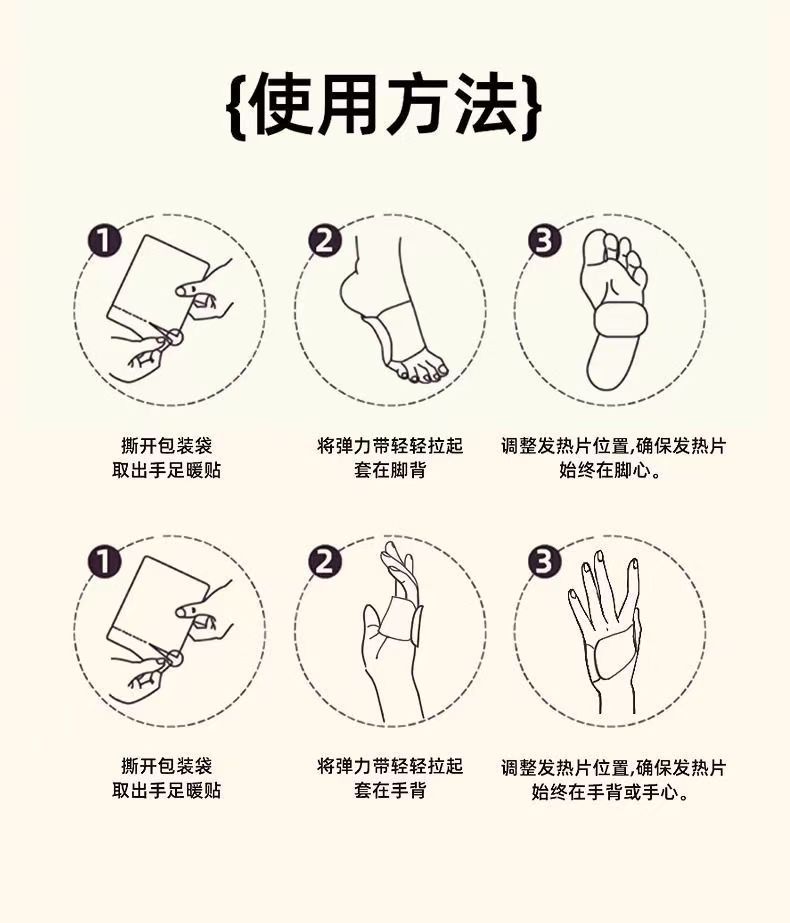 {使用方法}

1
撕开包装袋
取出手足暖贴

2
将弹力带轻轻拉起
套在脚背

3
调整发热片位置,确保发热片
始终在脚心。

1
撕开包装袋
取出手足暖贴

2
将弹力带轻轻拉起
套在手背

3
调整发热片位置,确保发热片
始终在手背或手心。