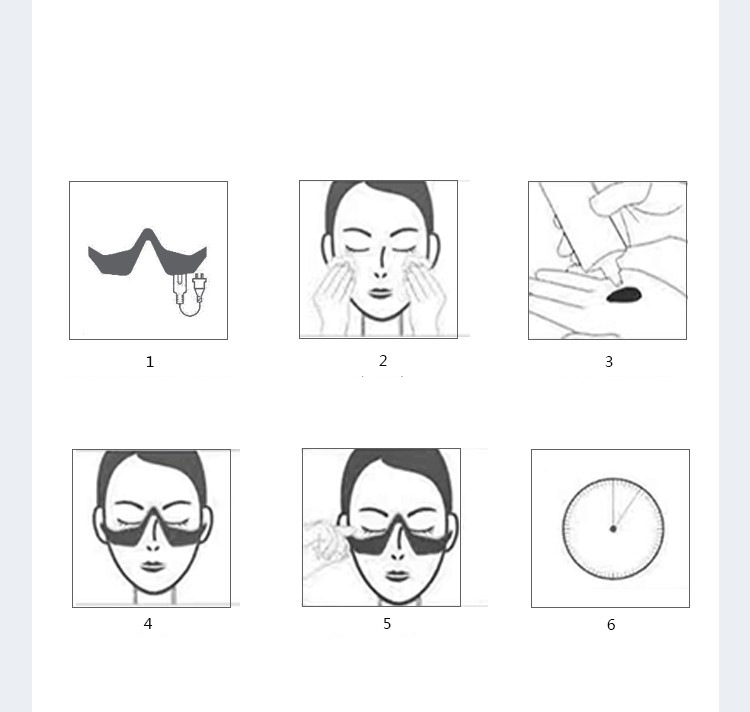 1

2

3

4

5

6