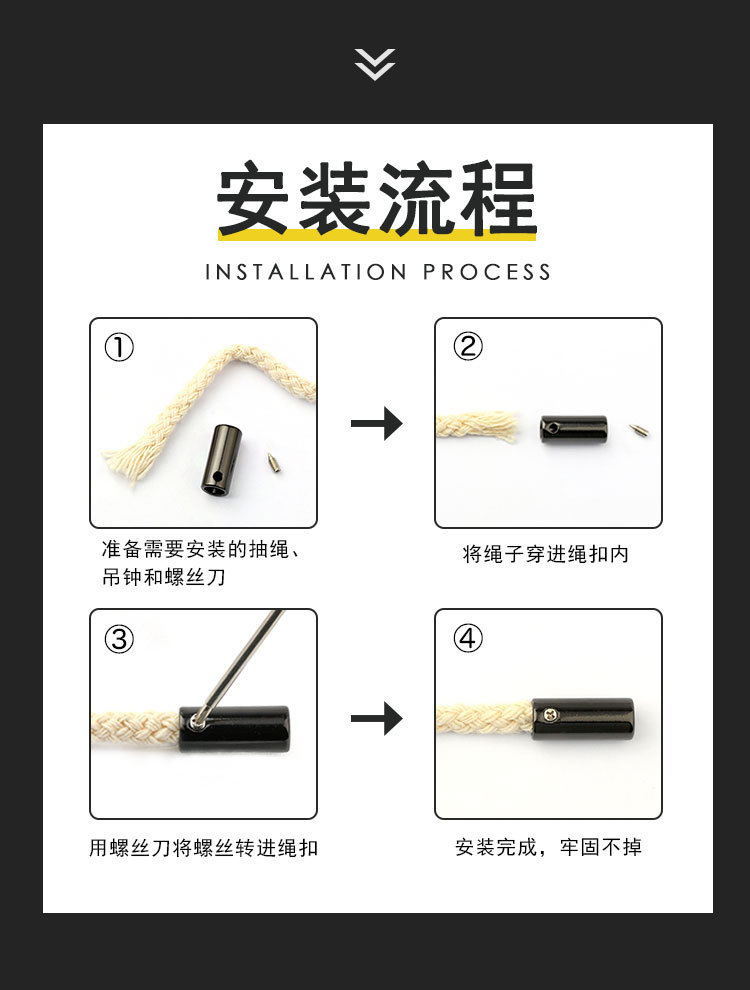 安装流程

INSTALLATION PROCESS

①

准备需要安装的抽绳、吊钟和螺丝刀

②

将绳子穿进绳扣内

③

用螺丝刀将螺丝转进绳扣

④

安装完成，牢固不掉