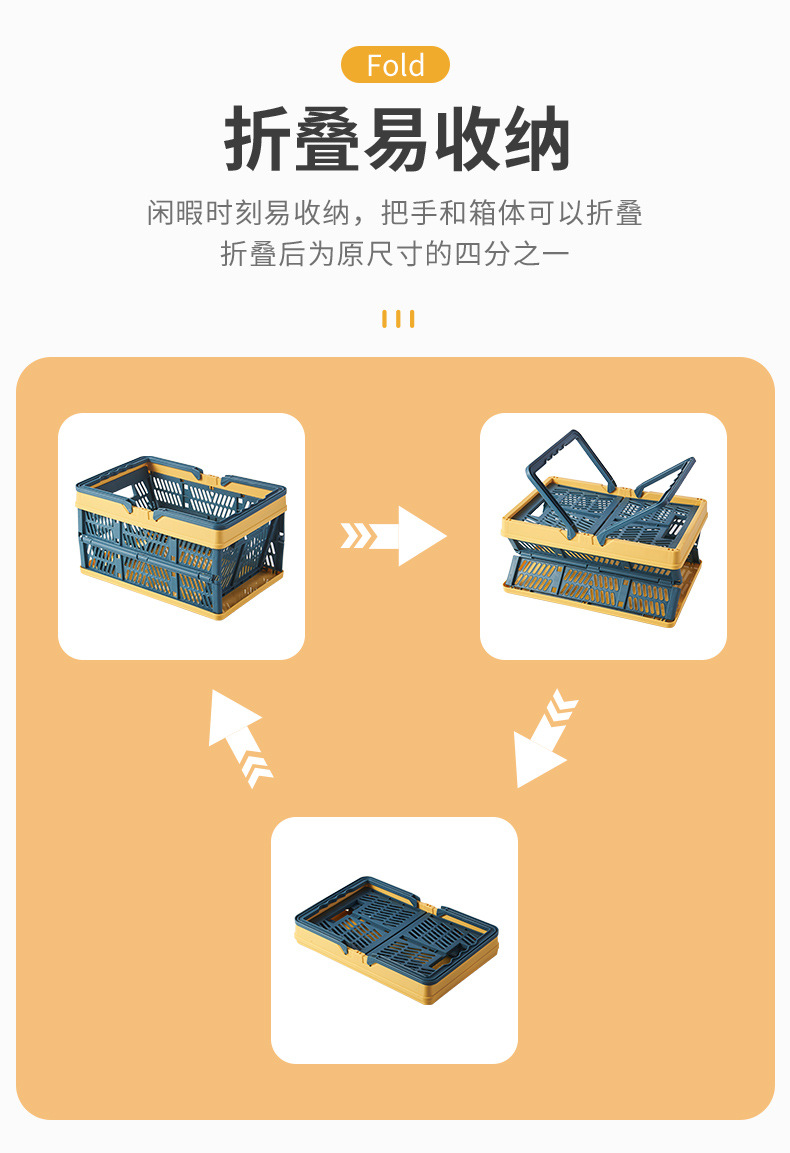 Fold

折叠易收纳

闲暇时刻易收纳，把手和箱体可以折叠
折叠后为原尺寸的四分之一