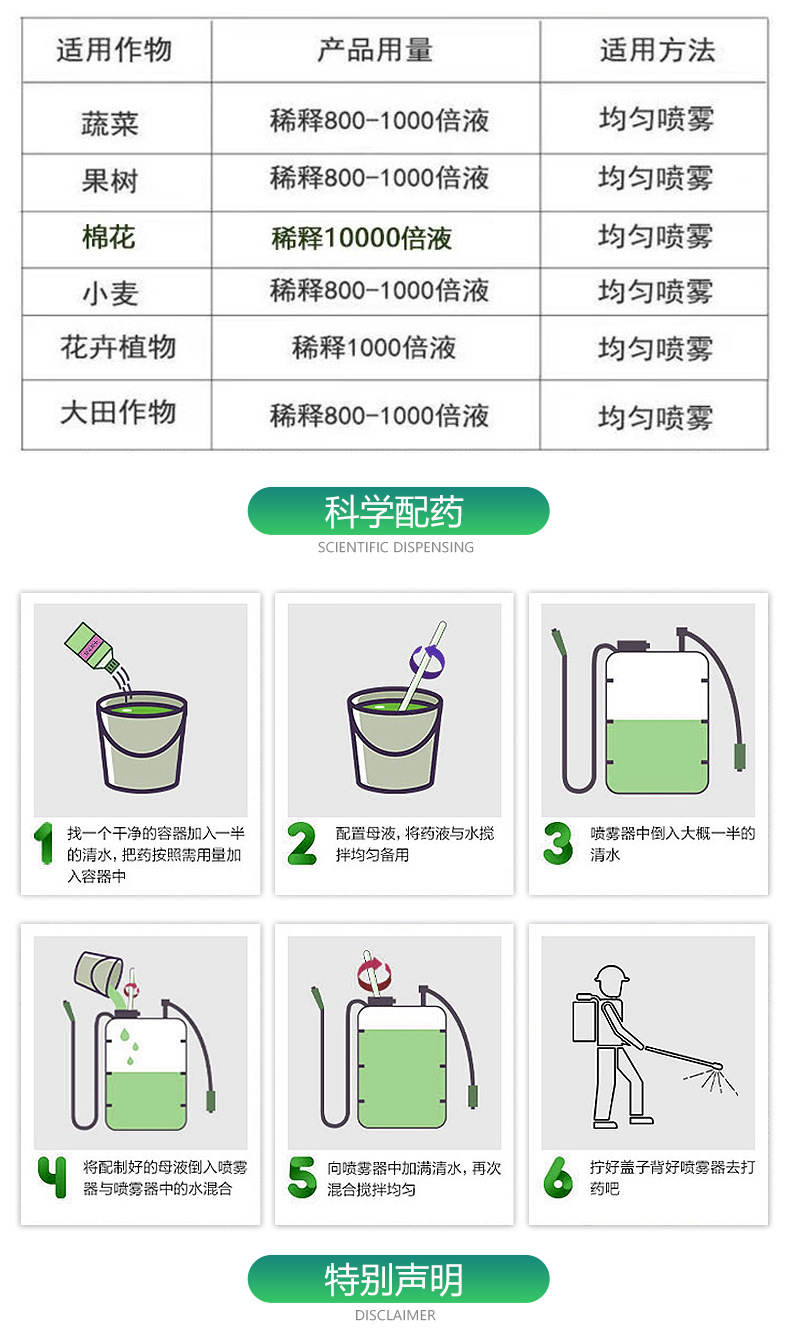 | 适用作物 | 产品用量 | 适用方法 |
|---|---|---|
| 蔬菜 | 稀释800-1000倍液 | 均匀喷雾 |
| 果树 | 稀释800-1000倍液 | 均匀喷雾 |
| 棉花 | 稀释10000倍液 | 均匀喷雾 |
| 小麦 | 稀释800-1000倍液 | 均匀喷雾 |
| 花卉植物 | 稀释1000倍液 | 均匀喷雾 |
| 大田作物 | 稀释800-1000倍液 | 均匀喷雾 |

科学配药
SCIENTIFIC DISPENSING

1 找一个干净的容器加入一半的清水，把药按照需用量加入容器中

2 配置母液，将药液与水搅拌均匀备用

3 喷雾器中倒入大概一半的清水

4 将配制好的母液倒入喷雾器与喷雾器中的水混合

5 向喷雾器中加满清水，再次混合搅拌均匀

6 拧好盖子背好喷雾器去打药吧

特别声明
DISCLAIMER