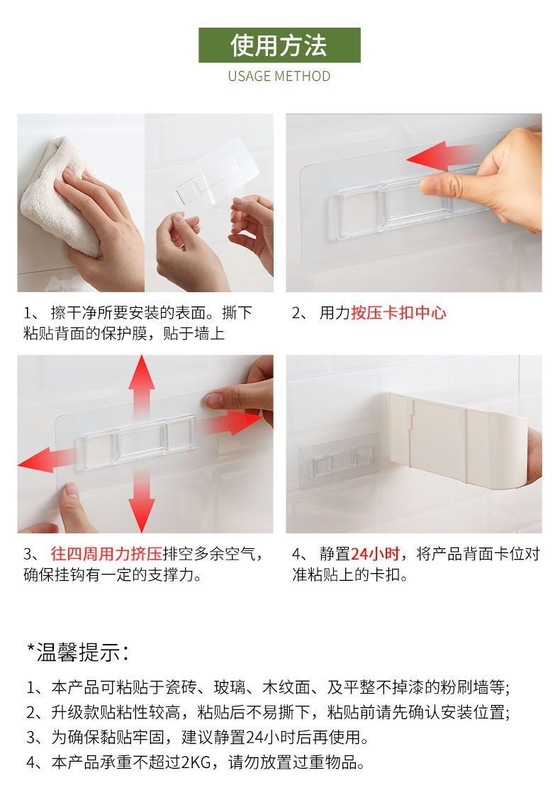 使用方法
USAGE METHOD

1、擦干净所要安装的表面。撕下粘贴背面的保护膜，贴于墙上

2、用力按压卡扣中心

3、往四周用力挤压排空多余空气，确保挂钩有一定的支撑力。

4、静置24小时，将产品背面卡位对准粘贴上的卡扣。

*温馨提示：

1、本产品可粘贴于瓷砖、玻璃、木纹面、及平整不掉漆的粉刷墙等;
2、升级款贴粘性较高，粘贴后不易撕下，粘贴前请先确认安装位置;
3、为确保黏贴牢固，建议静置24小时后再使用。
4、本产品承重不超过2KG，请勿放置过重物品。