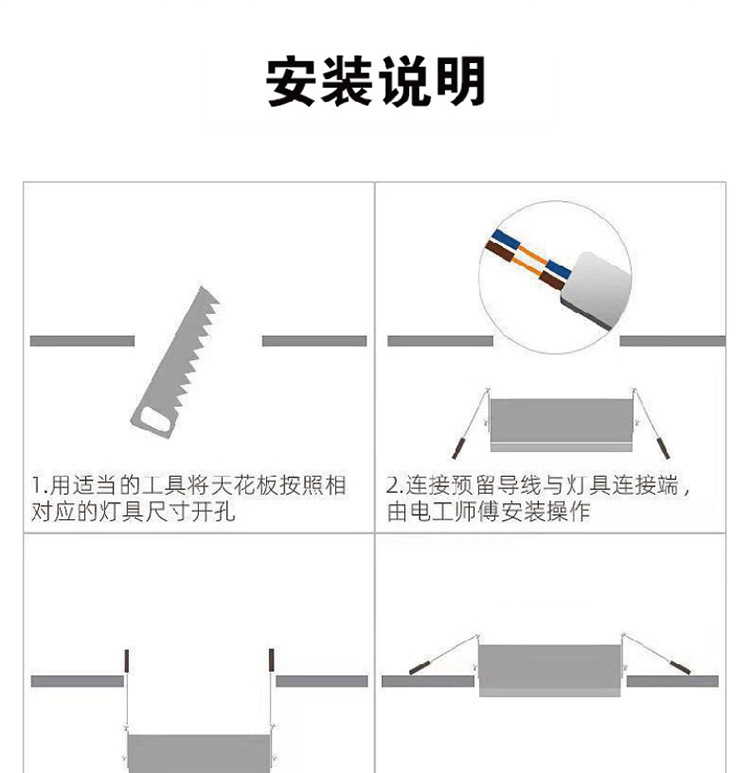 安装说明

1.用适当的工具将天花板按照相对应的灯具尺寸开孔

2.连接预留导线与灯具连接端，由电工师傅安装操作