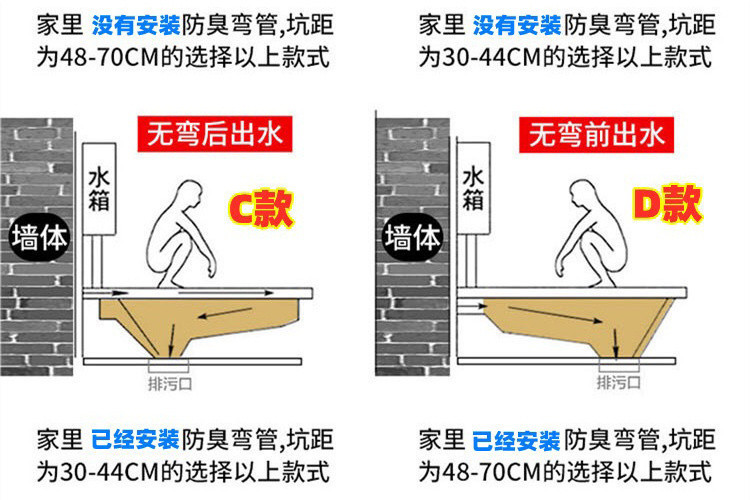 家里 没有安装防臭弯管,坑距为48-70CM的选择以上款式

无弯后出水

水箱

C款

墙体

排污口

家里 已经安装防臭弯管,坑距为30-44CM的选择以上款式

家里 没有安装防臭弯管,坑距为30-44CM的选择以上款式

无弯前出水

水箱

D款

墙体

排污口

家里 已经安装防臭弯管,坑距为48-70CM的选择以上款式