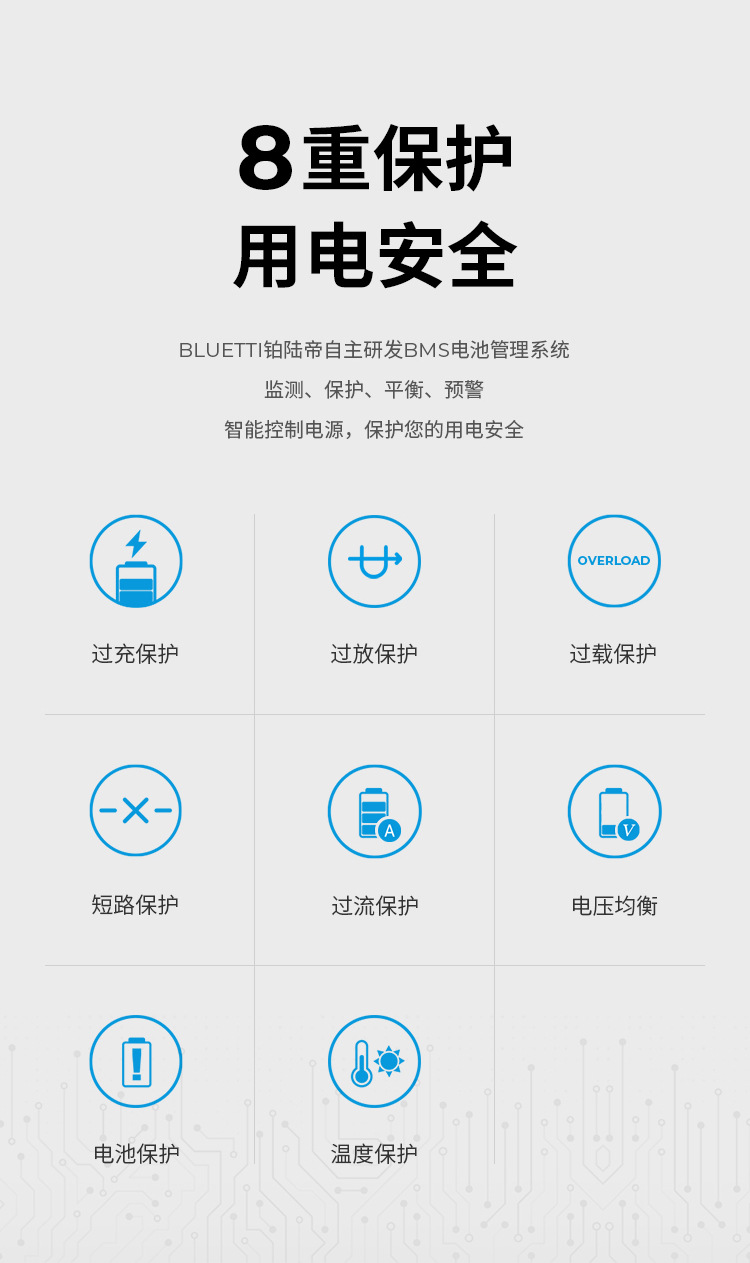 8重保护
用电安全

BLUETTI铂陆帝自主研发BMS电池管理系统
监测、保护、平衡、预警
智能控制电源，保护您的用电安全

过充保护

过放保护

OVERLOAD
过载保护

短路保护

A
过流保护

V
电压均衡

电池保护

温度保护