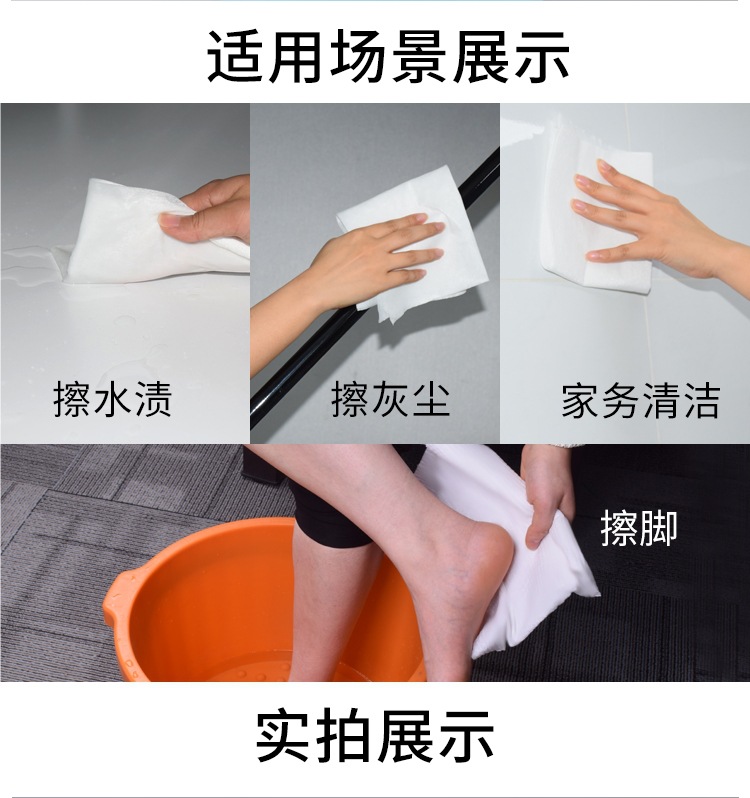 适用场景展示

擦水渍

擦灰尘

家务清洁

擦脚

实拍展示