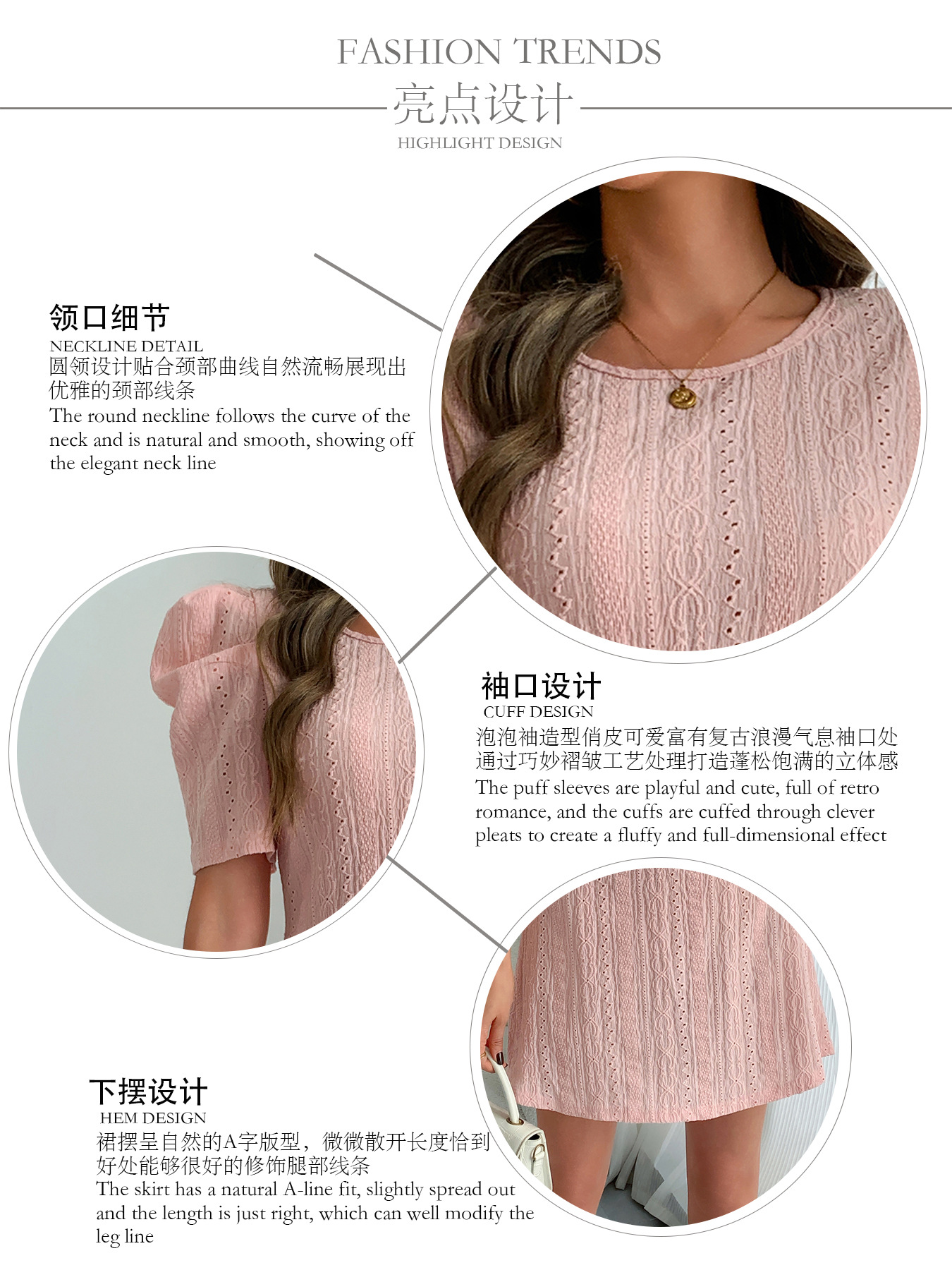 FASHION TRENDS
亮点设计
HIGHLIGHT DESIGN

领口细节
NECKLINE DETAIL
圆领设计贴合颈部曲线自然流畅展现出优雅的颈部线条
The round neckline follows the curve of the neck and is natural and smooth, showing off the elegant neck line

袖口设计
CUFF DESIGN
泡泡袖造型俏皮可爱富有复古浪漫气息袖口处通过巧妙褶皱工艺处理打造蓬松饱满的立体感
The puff sleeves are playful and cute, full of retro romance, and the cuffs are cuffed through clever pleats to create a fluffy and full-dimensional effect

下摆设计
HEM DESIGN
裙摆呈自然的A字版型，微微散开长度恰到好处能够很好的修饰腿部线条
The skirt has a natural A-line fit, slightly spread out and the length is just right, which can well modify the leg line