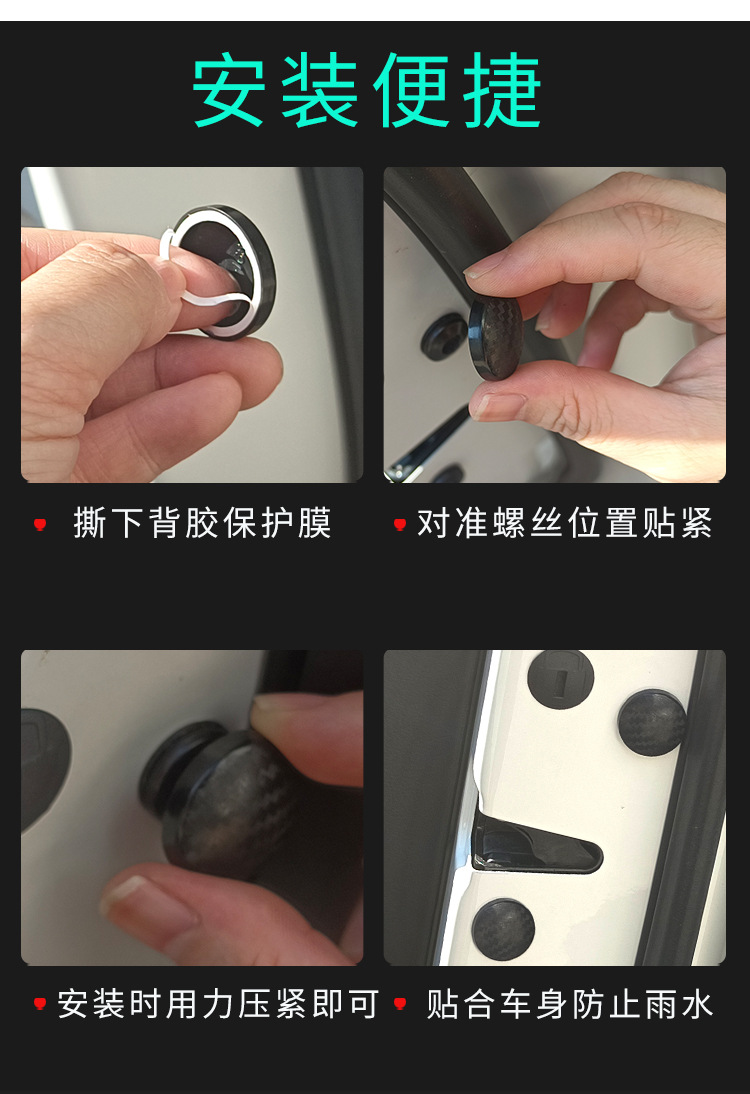 安装便捷

撕下背胶保护膜

对准螺丝位置贴紧

安装时用力压紧即可

贴合车身防止雨水