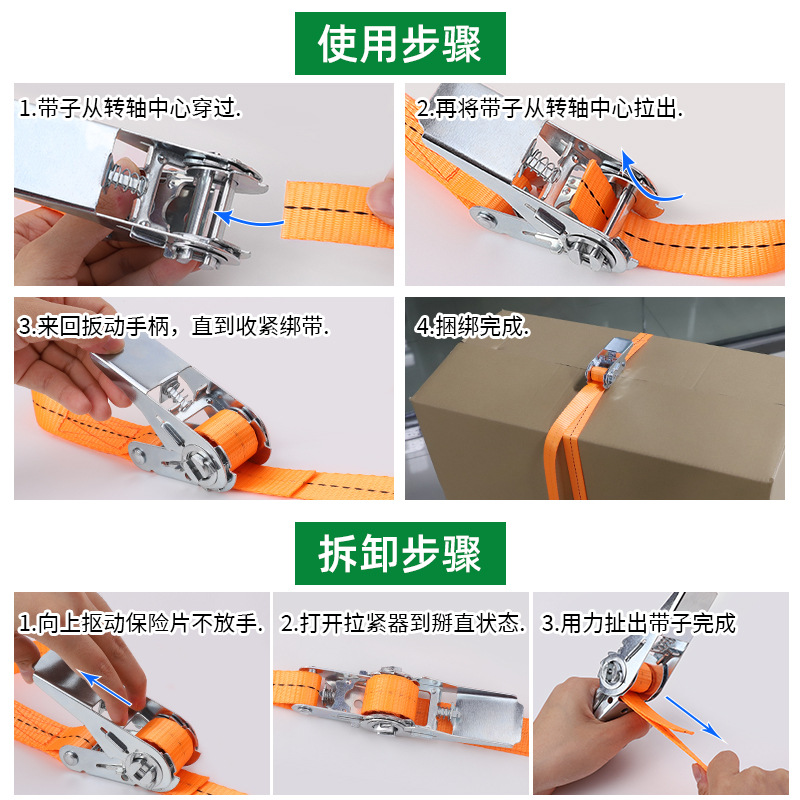 使用步骤

1.带子从转轴中心穿过.

2.再将带子从转轴中心拉出.

3.来回扳动手柄，直到收紧绑带.

4.捆绑完成.

拆卸步骤

1.向上抠动保险片不放手.

2.打开拉紧器到掰直状态.

3.用力扯出带子完成