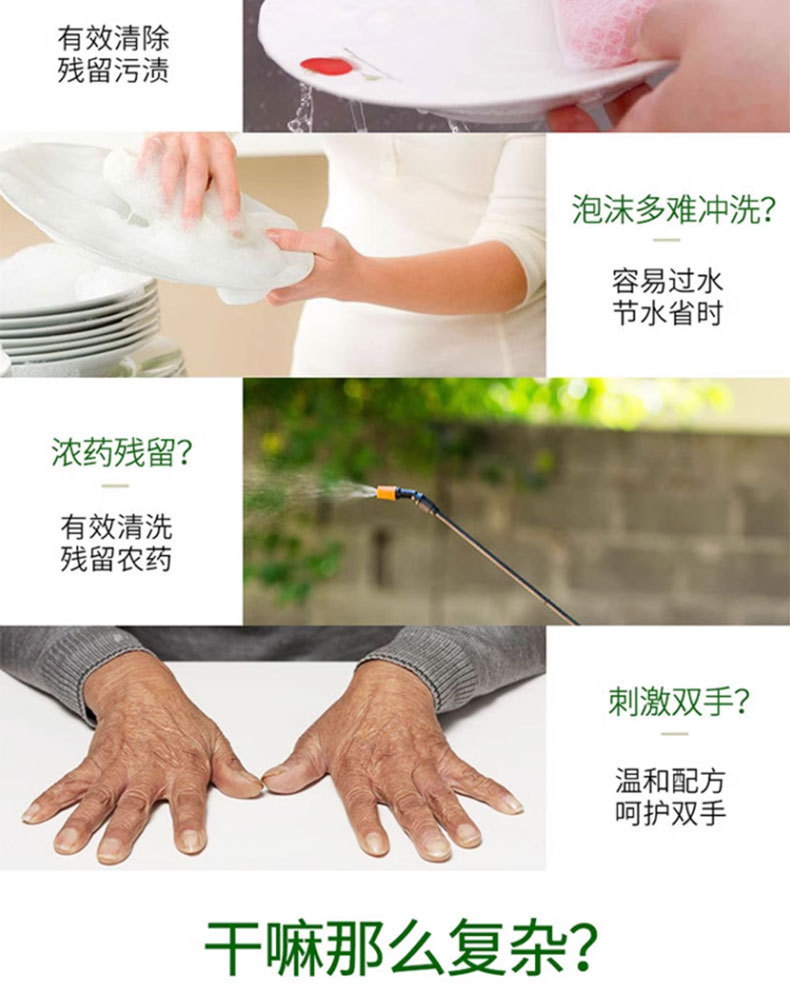 有效清除
残留污渍

泡沫多难冲洗?

容易过水
节水省时

浓药残留?

有效清洗
残留农药

刺激双手?

温和配方
呵护双手

干嘛那么复杂?