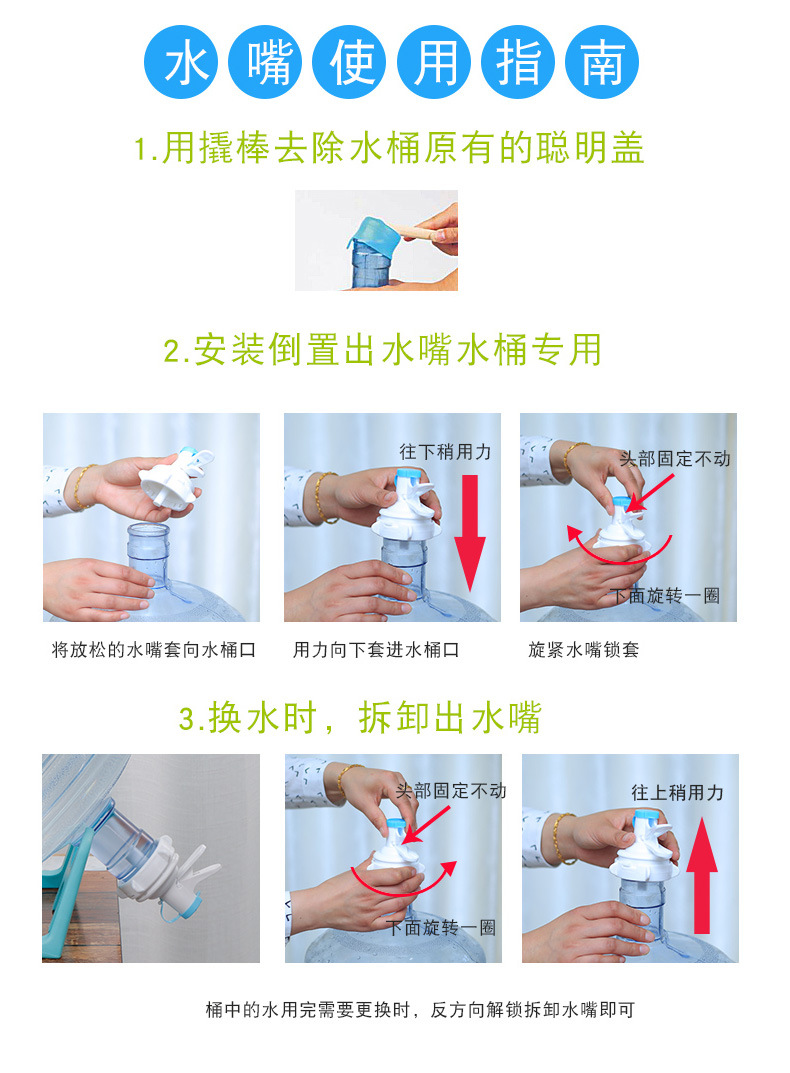 水嘴使用指南

1.用撬棒去除水桶原有的聪明盖

2.安装倒置出水嘴水桶专用

往下稍用力

头部固定不动

下面旋转一圈

将放松的水嘴套向水桶口

用力向下套进水桶口

旋紧水嘴锁套

3.换水时，拆卸出水嘴

头部固定不动

下面旋转一圈

往上稍用力

桶中的水用完需要更换时，反方向解锁拆卸水嘴即可