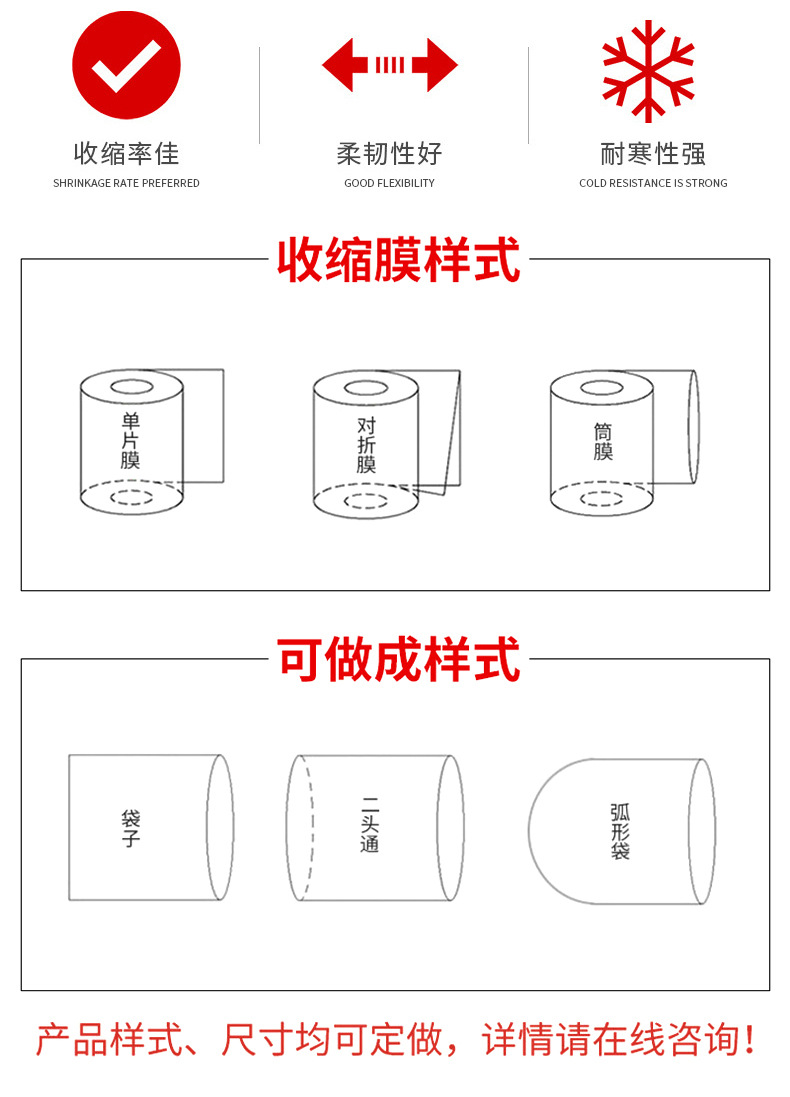 收缩率佳
SHRINKAGE RATE PREFERRED

柔韧性好
GOOD FLEXIBILITY

耐寒性强
COLD RESISTANCE IS STRONG

收缩膜样式

单片膜

对折膜

筒膜

可做成样式

袋子

二头通

弧形袋

产品样式、尺寸均可定做，详情请在线咨询！