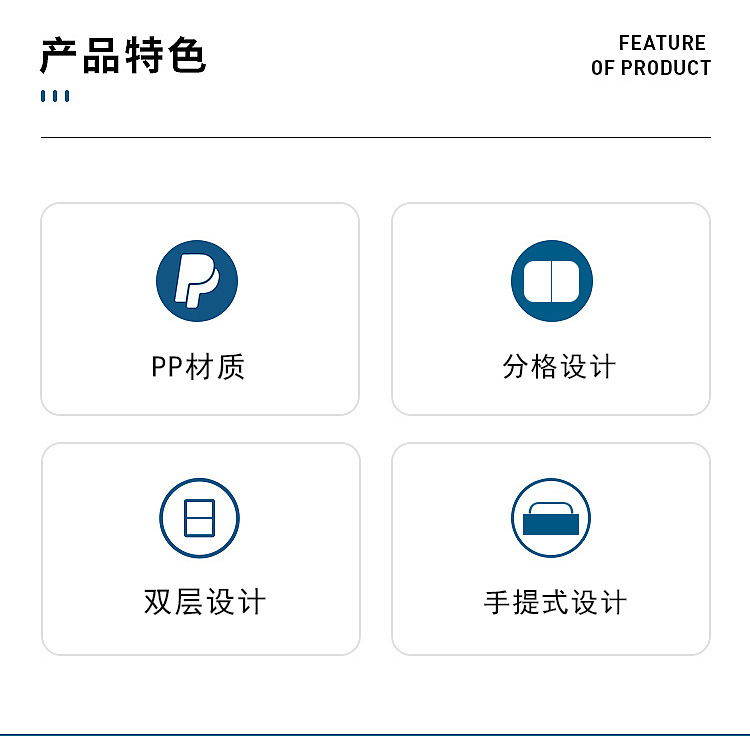 产品特色

FEATURE
OF PRODUCT

PP材质

分格设计

双层设计

手提式设计