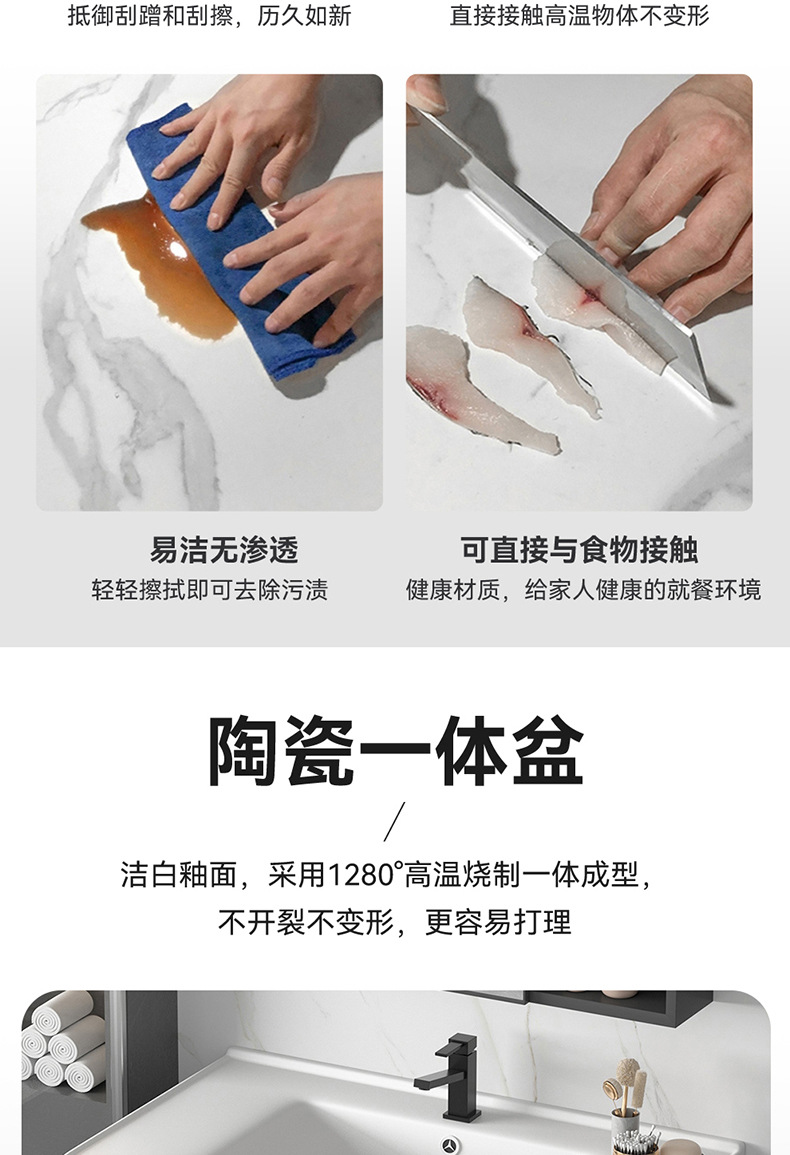 抵御刮蹭和刮擦，历久如新

直接接触高温物体不变形

易洁无渗透

轻轻擦拭即可去除污渍

可直接与食物接触

健康材质，给家人健康的就餐环境

陶瓷一体盆

/

洁白釉面，采用1280°高温烧制一体成型，

不开裂不变形，更容易打理