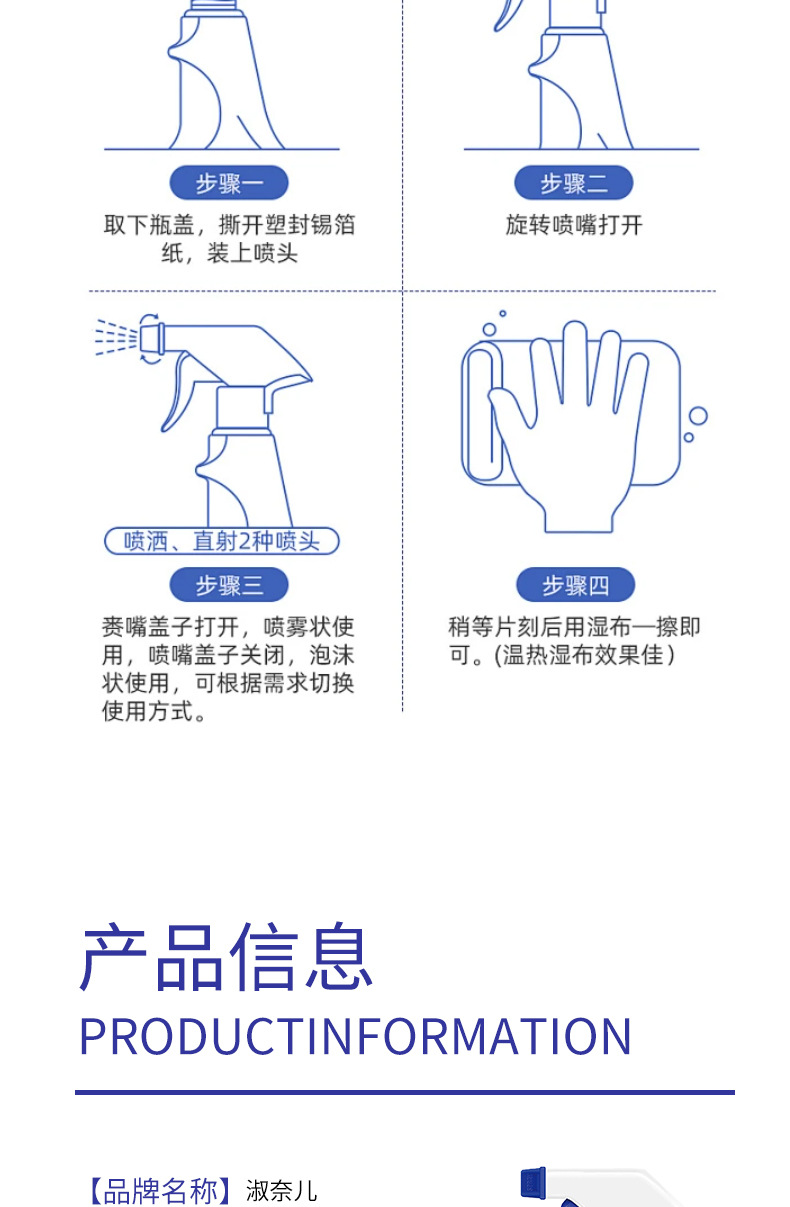 步骤一

取下瓶盖，撕开塑封锡箔纸，装上喷头

步骤二

旋转喷嘴打开

喷洒、直射2种喷头

步骤三

赉嘴盖子打开，喷雾状使用，喷嘴盖子关闭，泡沫状使用，可根据需求切换使用方式。

步骤四

稍等片刻后用湿布一擦即可。(温热湿布效果佳）

产品信息

PRODUCTINFORMATION

【品牌名称】淑奈儿