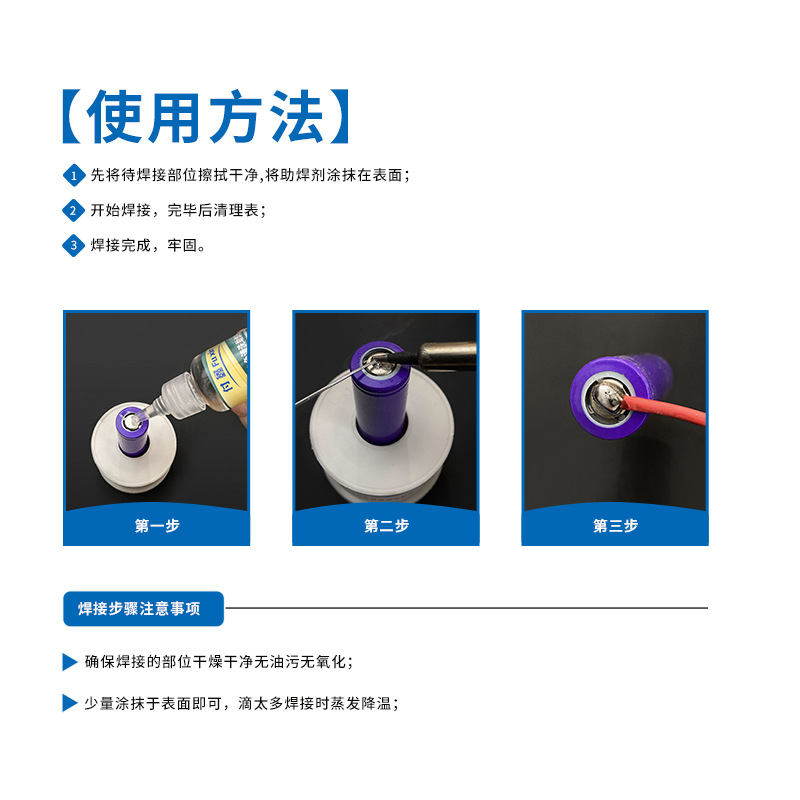 【使用方法】

1 先将待焊接部位擦拭干净,将助焊剂涂抹在表面;

2 开始焊接，完毕后清理表;

3 焊接完成，牢固。

第一步

第二步

第三步

焊接步骤注意事项

确保焊接的部位干燥干净无油污无氧化;

少量涂抹于表面即可，滴太多焊接时蒸发降温;