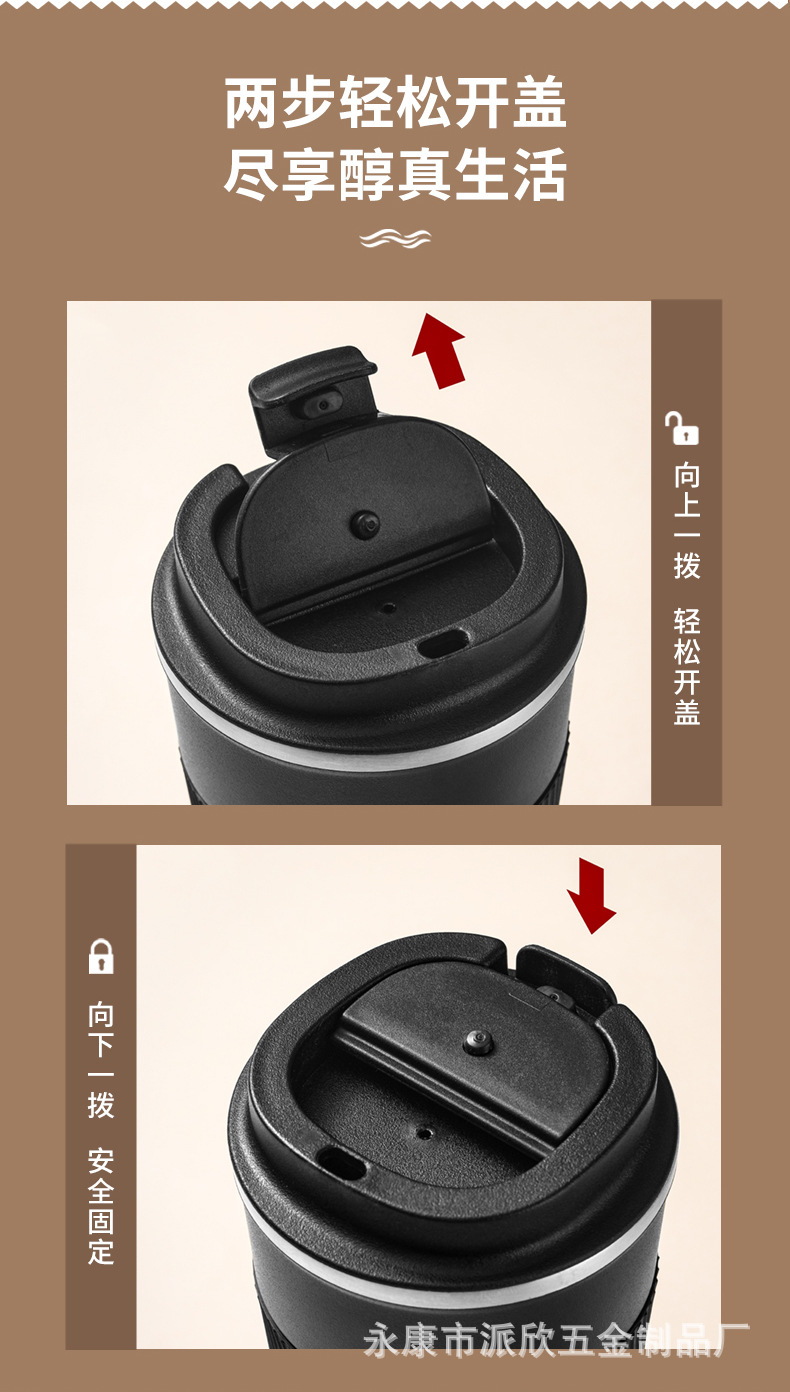 两步轻松开盖
尽享醇真生活

向上一拨 轻松开盖

向下一拨 安全固定

永康市派欣五金制品厂