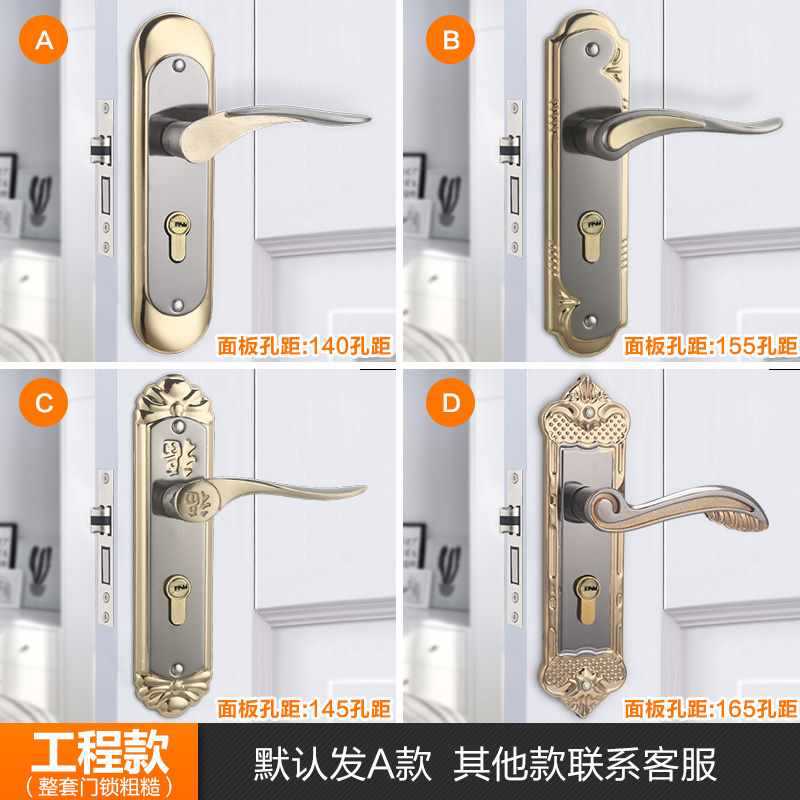 A

面板孔距:140孔距

B

面板孔距:155孔距

C

面板孔距:145孔距

D

面板孔距:165孔距

工程款
(整套门锁粗糙)

默认发A款 其他款联系客服