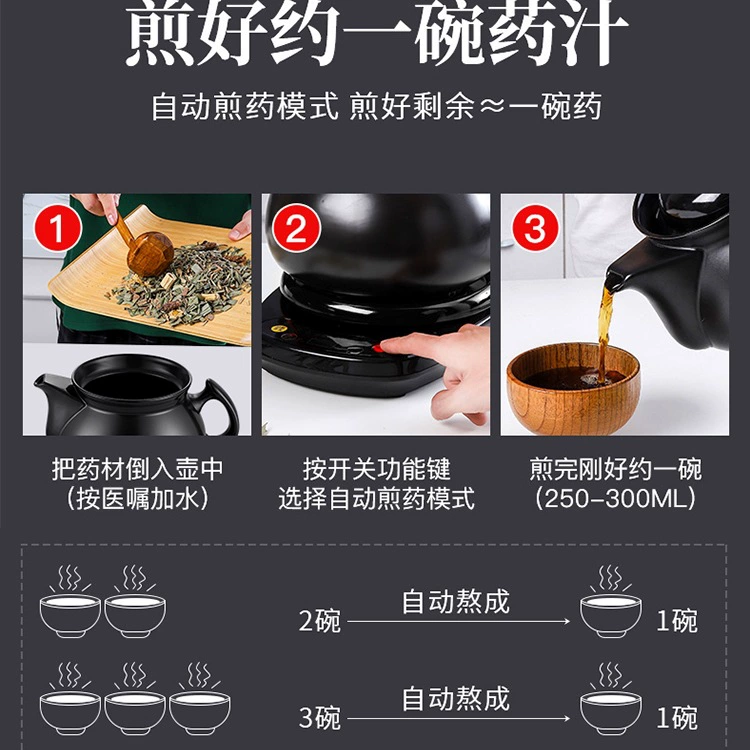 煎好约一碗药汁

自动煎药模式 煎好剩余≈一碗药

1

2

3

把药材倒入壶中
(按医嘱加水)

按开关功能键
选择自动煎药模式

煎完刚好约一碗
(250-300ML)

2碗 自动熬成 1碗

3碗 自动熬成 1碗