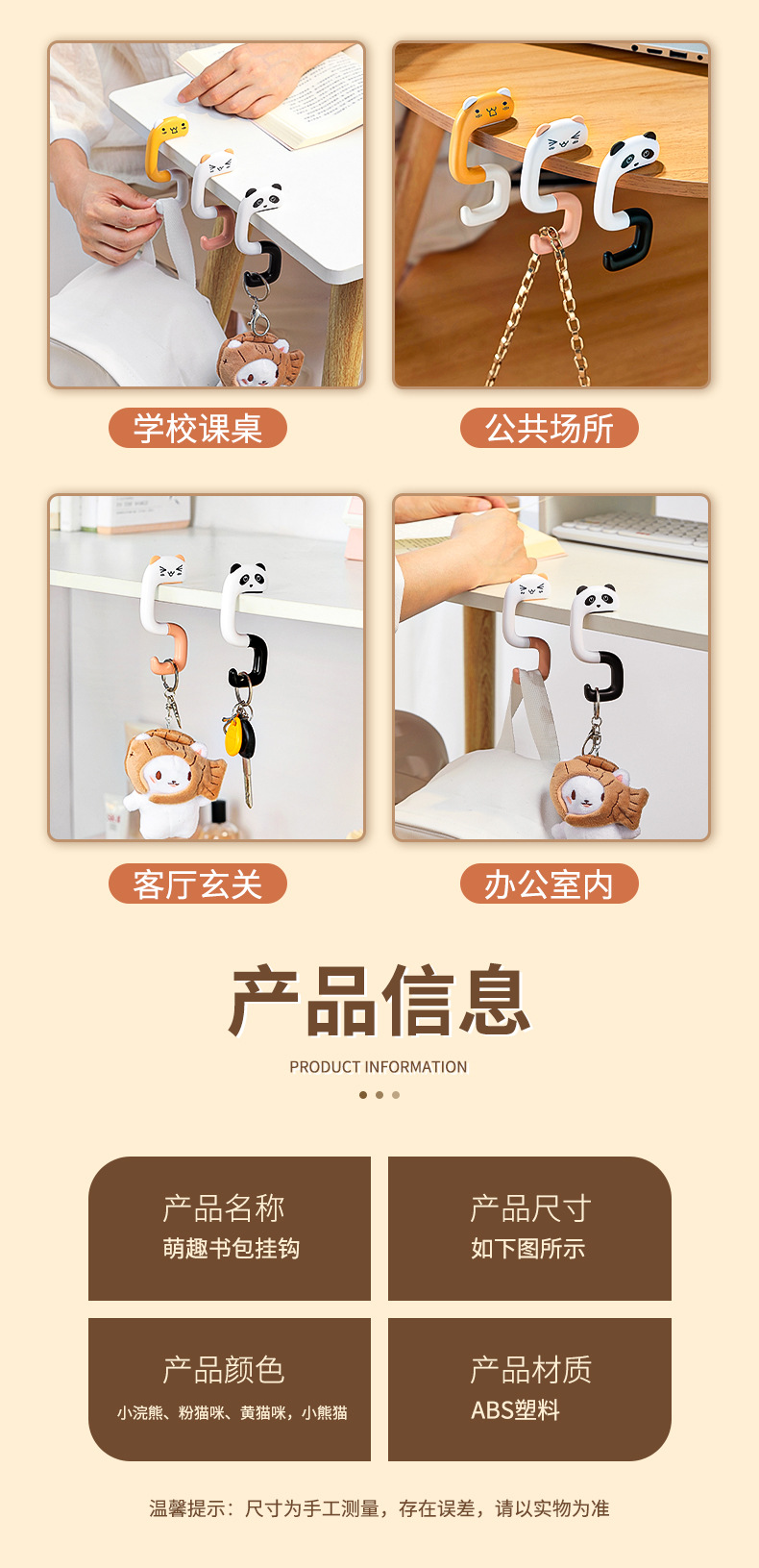 学校课桌

公共场所

客厅玄关

办公室内

产品信息

PRODUCT INFORMATION

产品名称
萌趣书包挂钩

产品尺寸
如下图所示

产品颜色
小浣熊、粉猫咪、黄猫咪，小熊猫

产品材质
ABS塑料

温馨提示：尺寸为手工测量，存在误差，请以实物为准