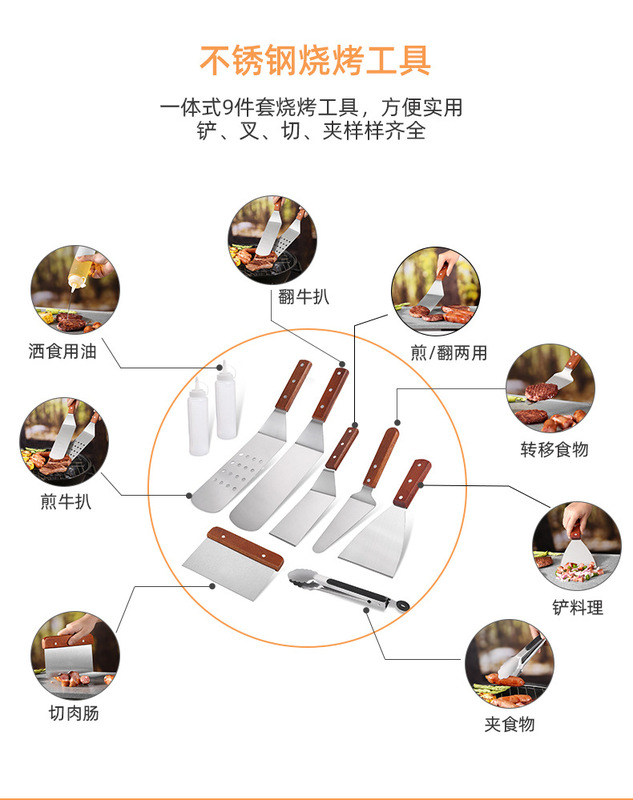 不锈钢烧烤工具

一体式9件套烧烤工具，方便实用
铲、叉、切、夹样样齐全

翻牛扒

洒食用油

煎/翻两用

转移食物

煎牛扒

铲料理

切肉肠

夹食物