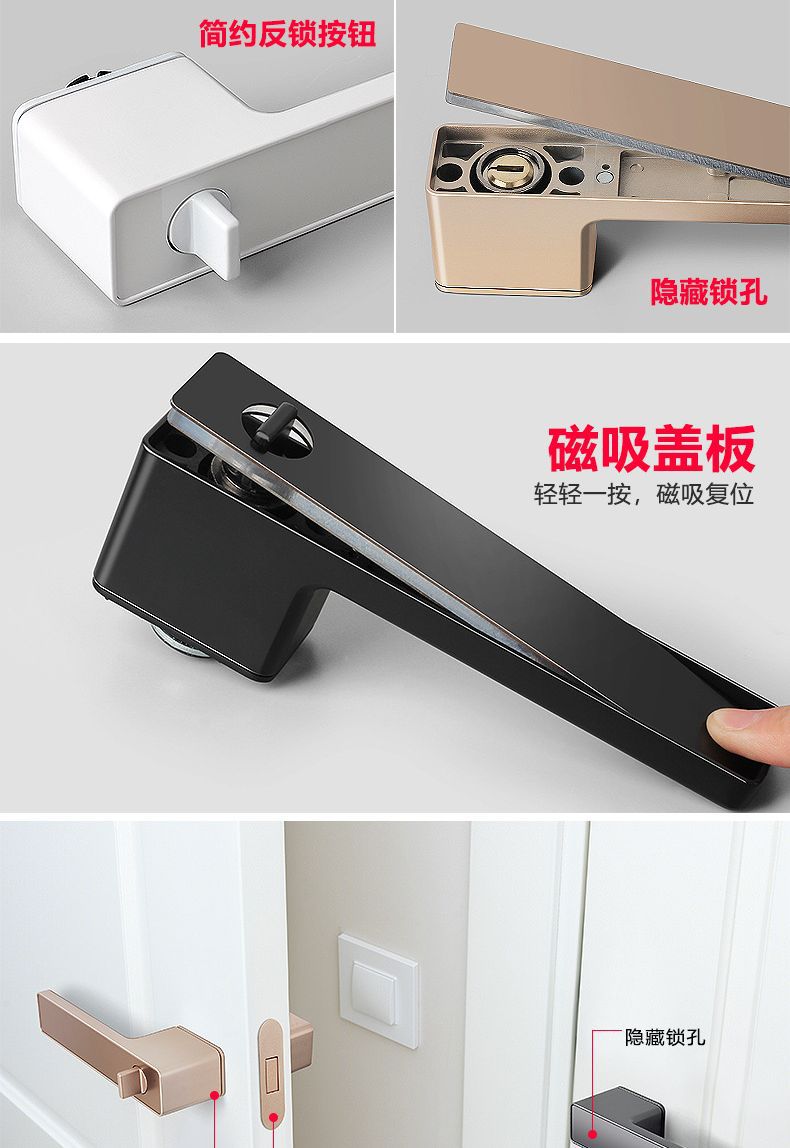 简约反锁按钮

隐藏锁孔

磁吸盖板
轻轻一按，磁吸复位

隐藏锁孔