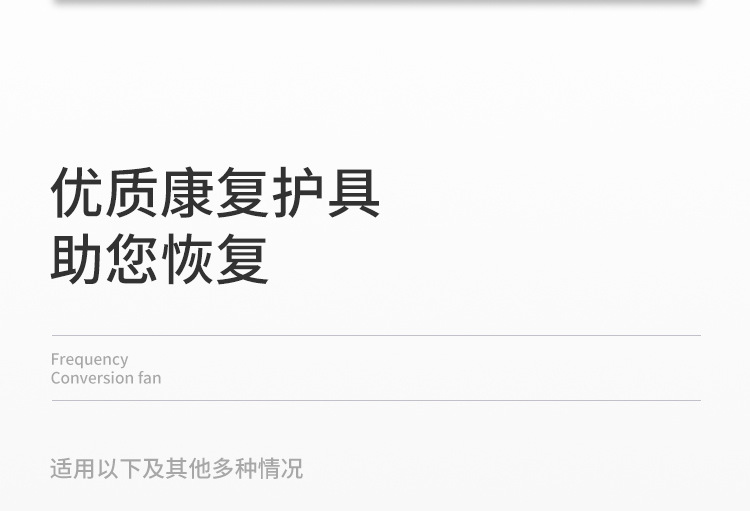 优质康复护具
助您恢复

Frequency
Conversion fan

适用以下及其他多种情况