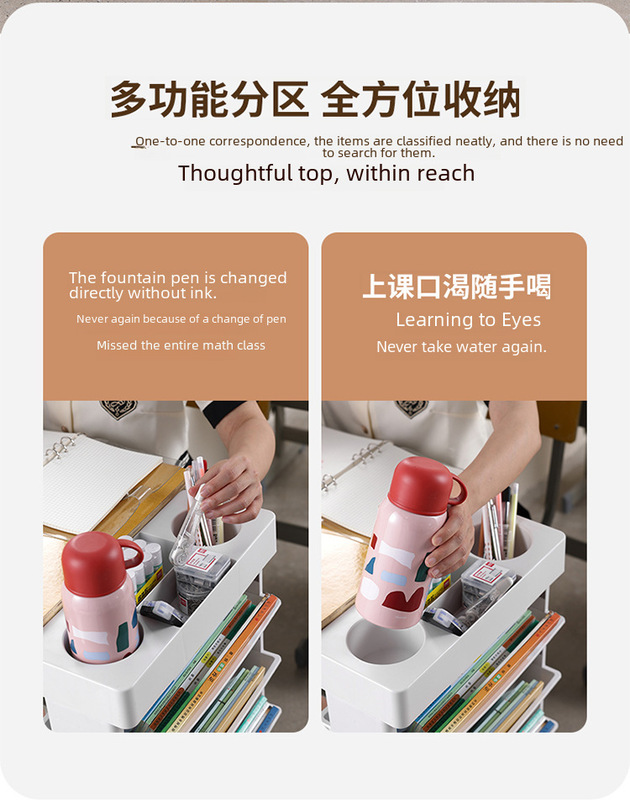 多功能分区 全方位收纳

One-to-one correspondence, the items are classified neatly, and there is no need to search for them.

Thoughtful top, within reach

The fountain pen is changed directly without ink.

Never again because of a change of pen

Missed the entire math class

上课口渴随手喝

Learning to Eyes

Never take water again.