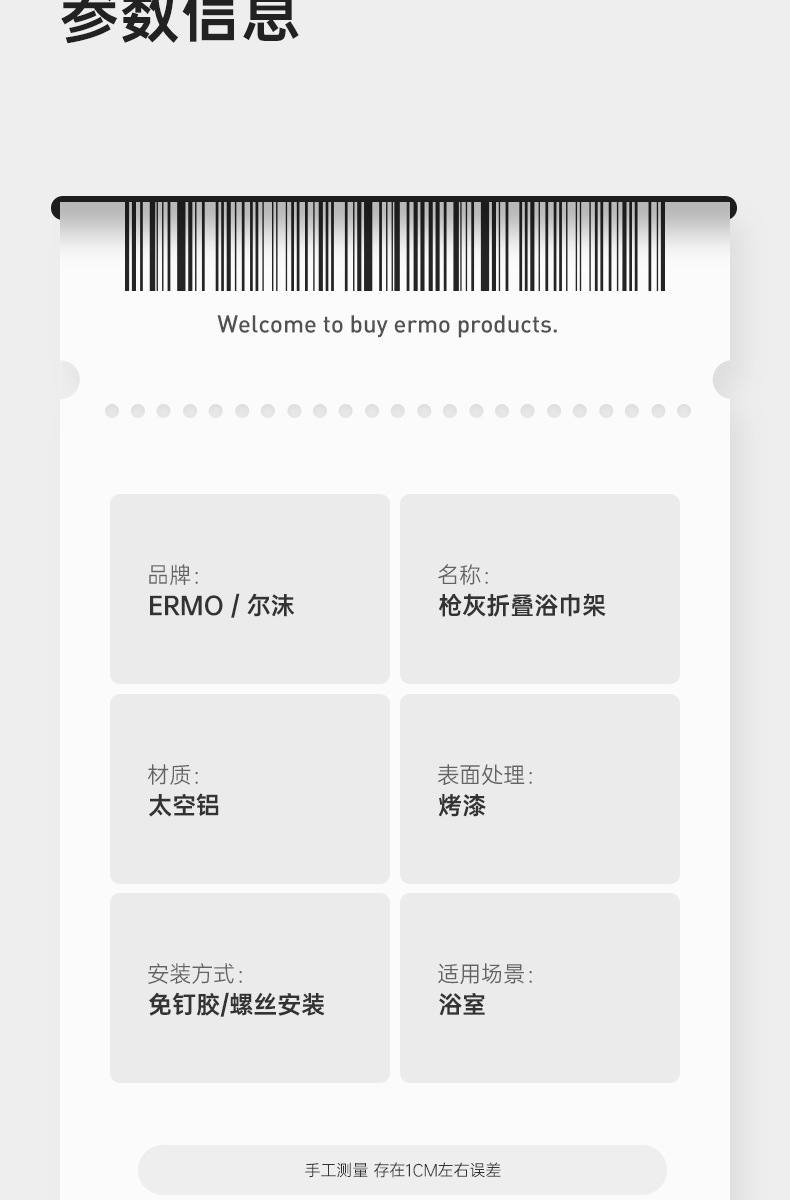 参数信息

Welcome to buy ermo products.

品牌:
ERMO / 尔沫

名称:
枪灰折叠浴巾架

材质:
太空铝

表面处理:
烤漆

安装方式:
免钉胶/螺丝安装

适用场景:
浴室

手工测量 存在1CM左右误差