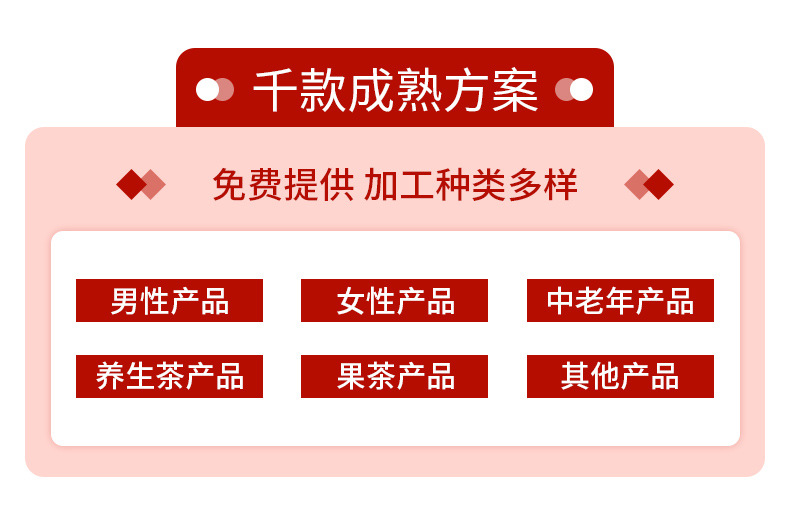 千款成熟方案

免费提供 加工种类多样

男性产品 女性产品 中老年产品

养生茶产品 果茶产品 其他产品