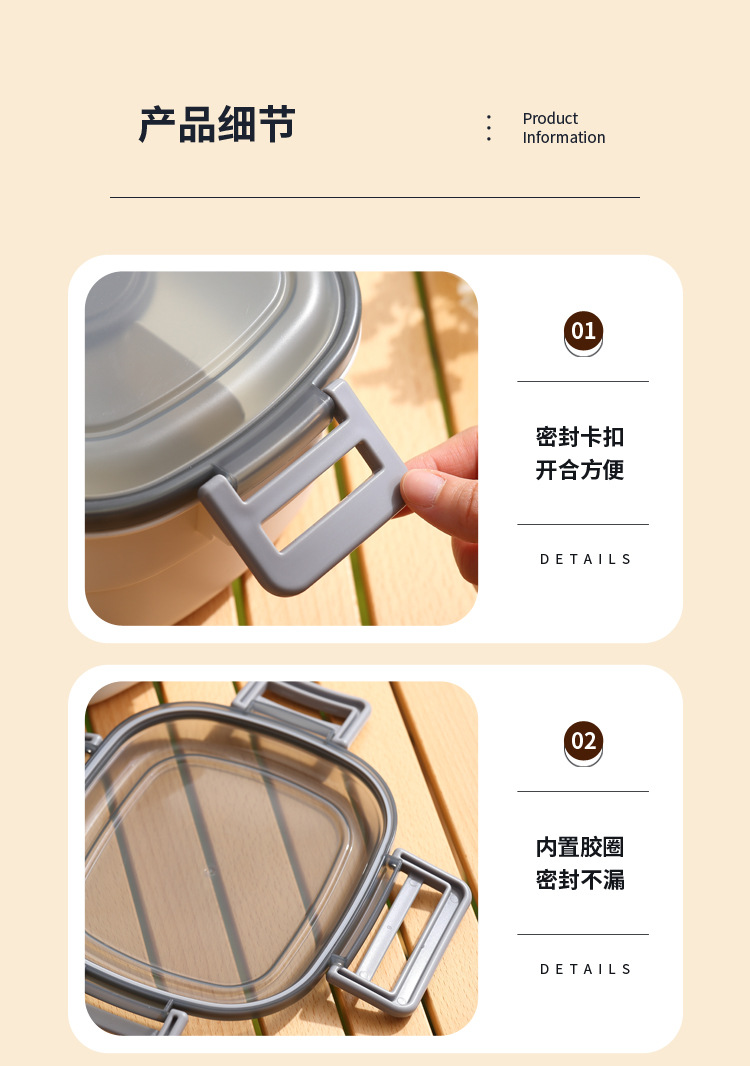 产品细节

Product Information

01

密封卡扣
开合方便

DETAILS

02

内置胶圈
密封不漏

DETAILS