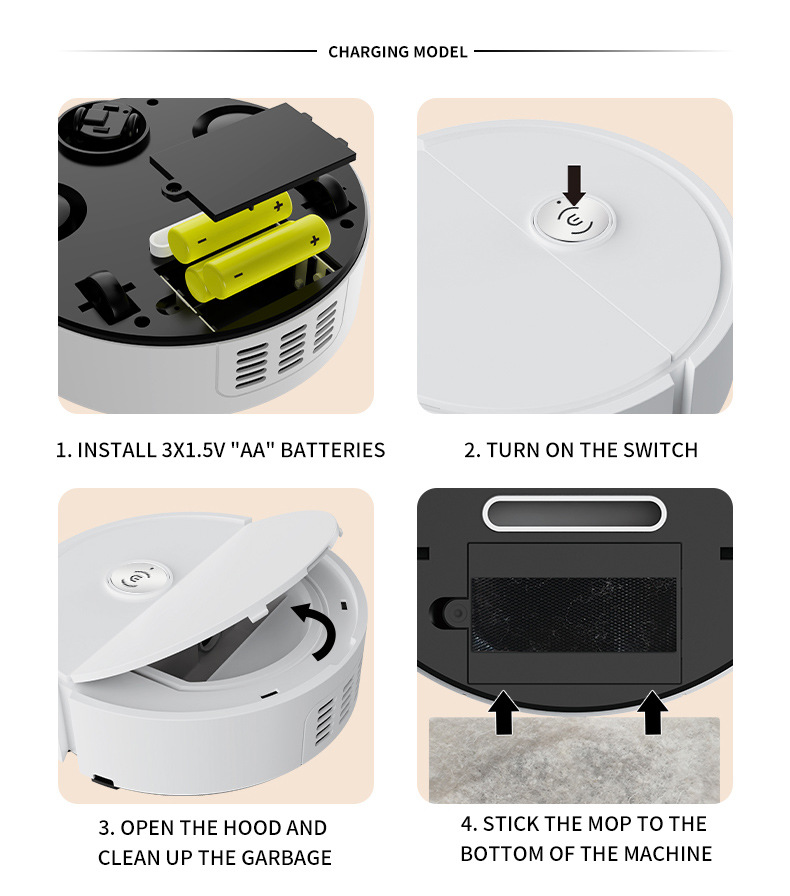 CHARGING MODEL

1. INSTALL 3X1.5V "AA" BATTERIES

2. TURN ON THE SWITCH

3. OPEN THE HOOD AND CLEAN UP THE GARBAGE

4. STICK THE MOP TO THE BOTTOM OF THE MACHINE