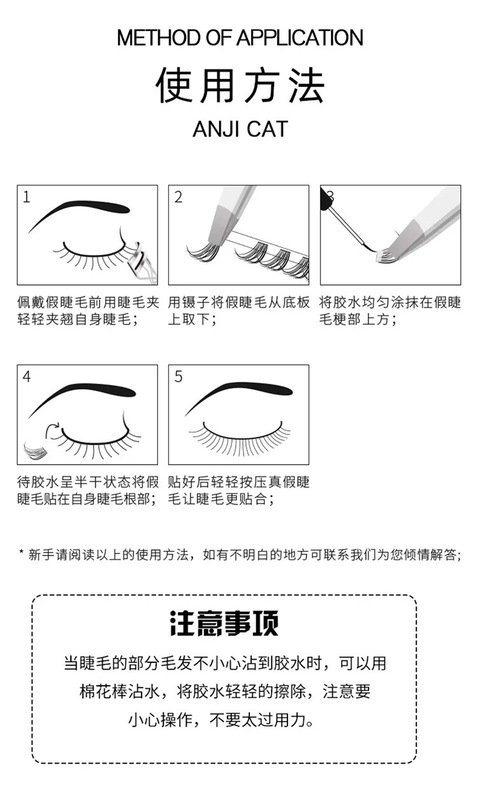 METHOD OF APPLICATION

使用方法

ANJI CAT

1

佩戴假睫毛前用睫毛夹轻轻夹翘自身睫毛；

2

用镊子将假睫毛从底板上取下；

3

将胶水均匀涂抹在假睫毛梗部上方；

4

待胶水呈半干状态将假睫毛贴在自身睫毛根部；

5

贴好后轻轻按压真假睫毛让睫毛更贴合；

* 新手请阅读以上的使用方法，如有不明白的地方可联系我们为您倾情解答；

注意事项

当睫毛的部分毛发不小心沾到胶水时，可以用棉花棒沾水，将胶水轻轻的擦除，注意要小心操作，不要太过用力。