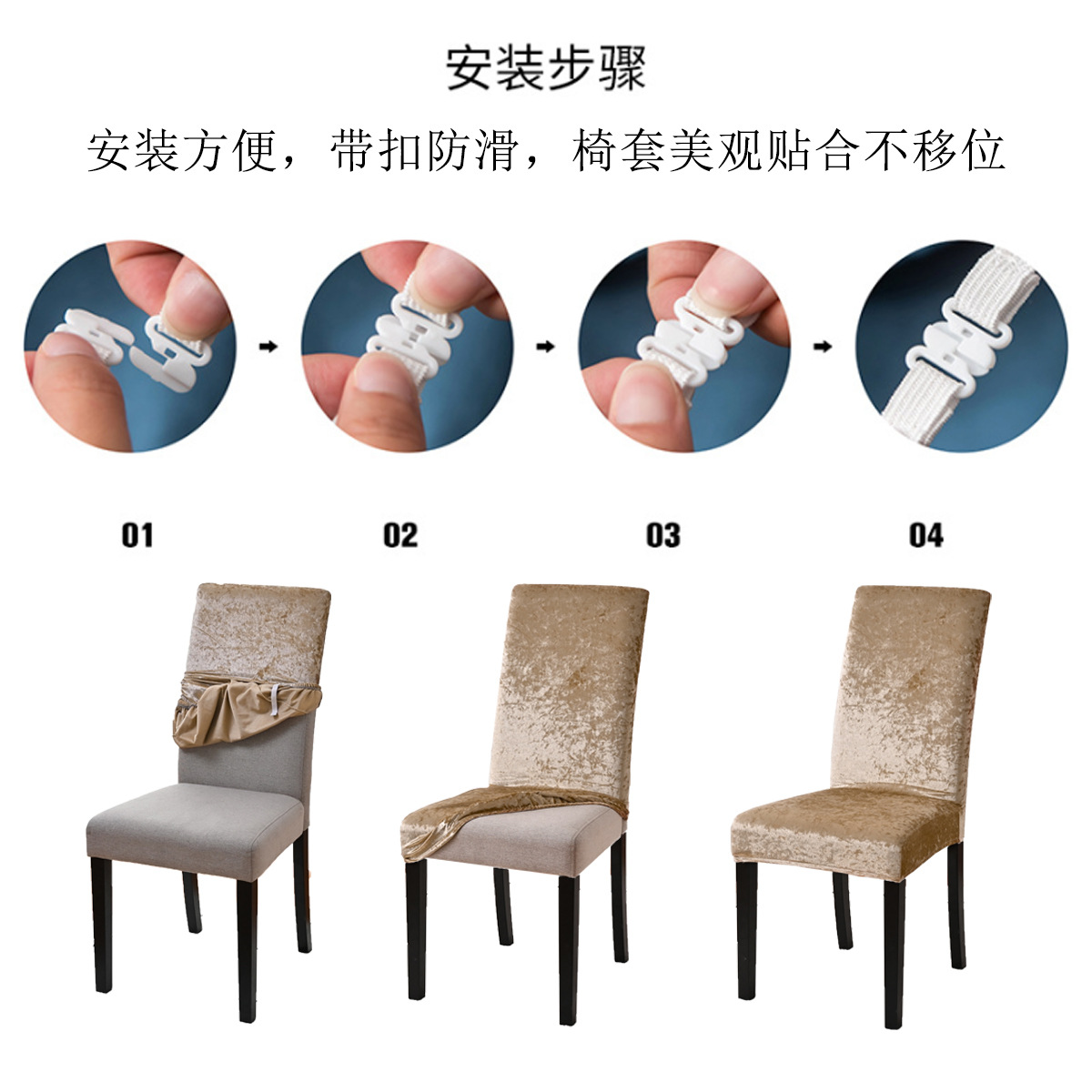 安装步骤

安装方便，带扣防滑，椅套美观贴合不移位

01

02

03

04