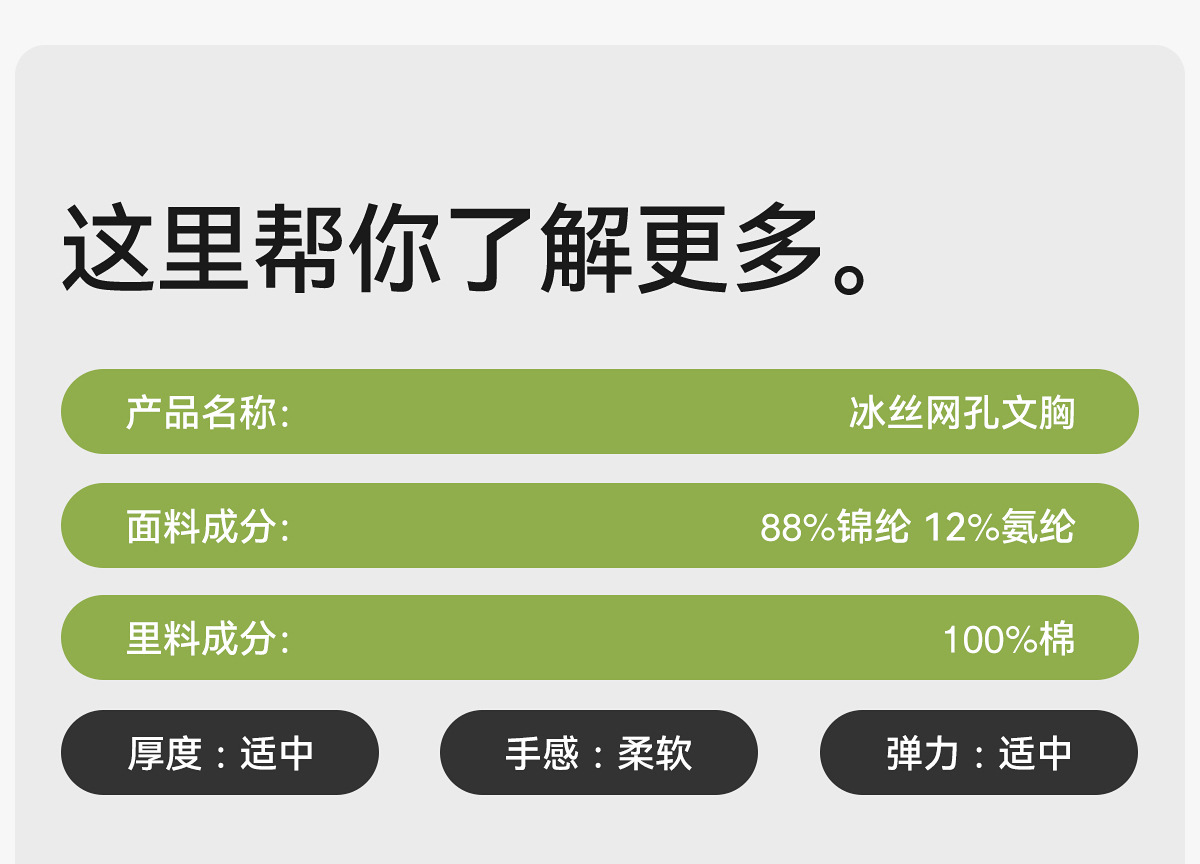 这里帮你了解更多。

产品名称: 冰丝网孔文胸

面料成分: 88%锦纶 12%氨纶

里料成分: 100%棉

厚度：适中 手感：柔软 弹力：适中