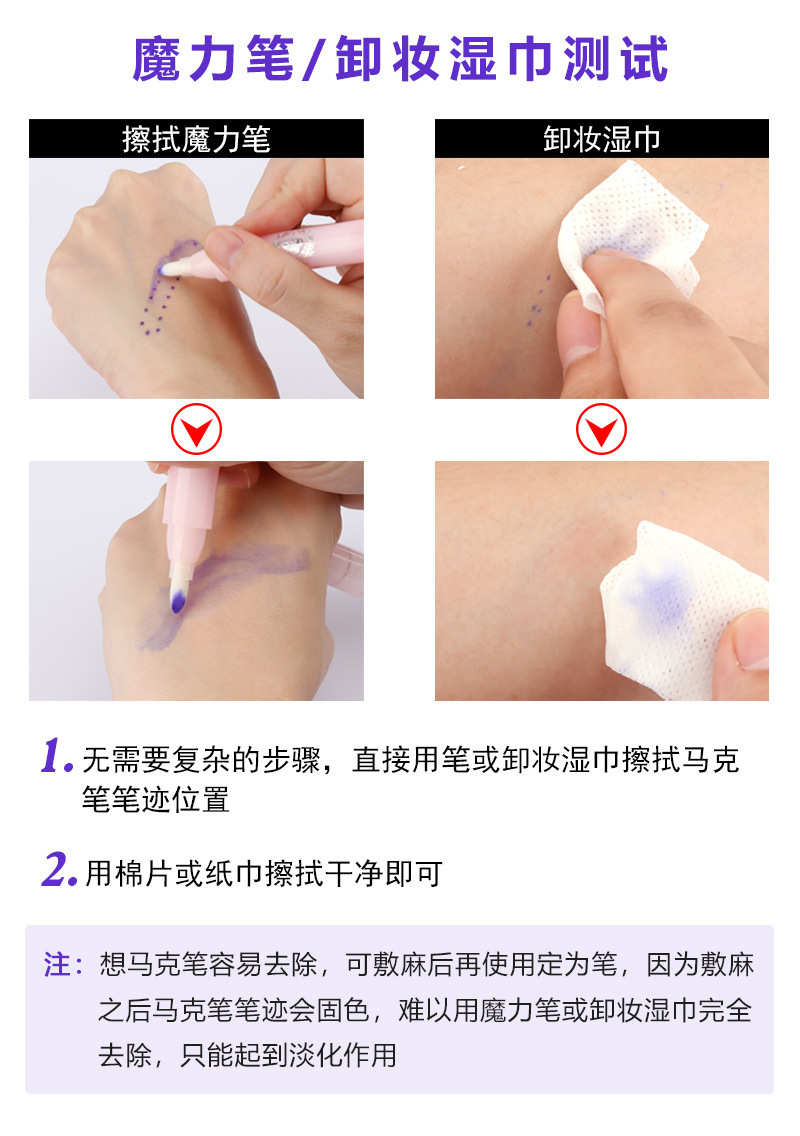 魔力笔/卸妆湿巾测试

擦拭魔力笔

卸妆湿巾

1. 无需要复杂的步骤，直接用笔或卸妆湿巾擦拭马克笔笔迹位置

2. 用棉片或纸巾擦拭干净即可

注：想马克笔容易去除，可敷麻后再使用定为笔，因为敷麻之后马克笔笔迹会固色，难以用魔力笔或卸妆湿巾完全去除，只能起到淡化作用