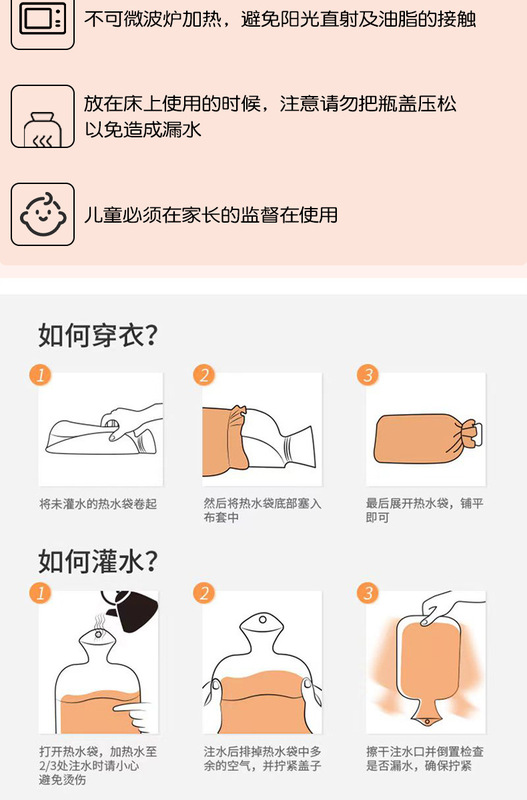 不可微波炉加热，避免阳光直射及油脂的接触

放在床上使用的时候，注意请勿把瓶盖压松以免造成漏水

儿童必须在家长的监督在使用

如何穿衣?

1
将未灌水的热水袋卷起

2
然后将热水袋底部塞入布套中

3
最后展开热水袋，铺平即可

如何灌水?

1
打开热水袋，加热水至2/3处注水时请小心避免烫伤

2
注水后排掉热水袋中多余的空气，并拧紧盖子

3
擦干注水口并倒置检查是否漏水，确保拧紧