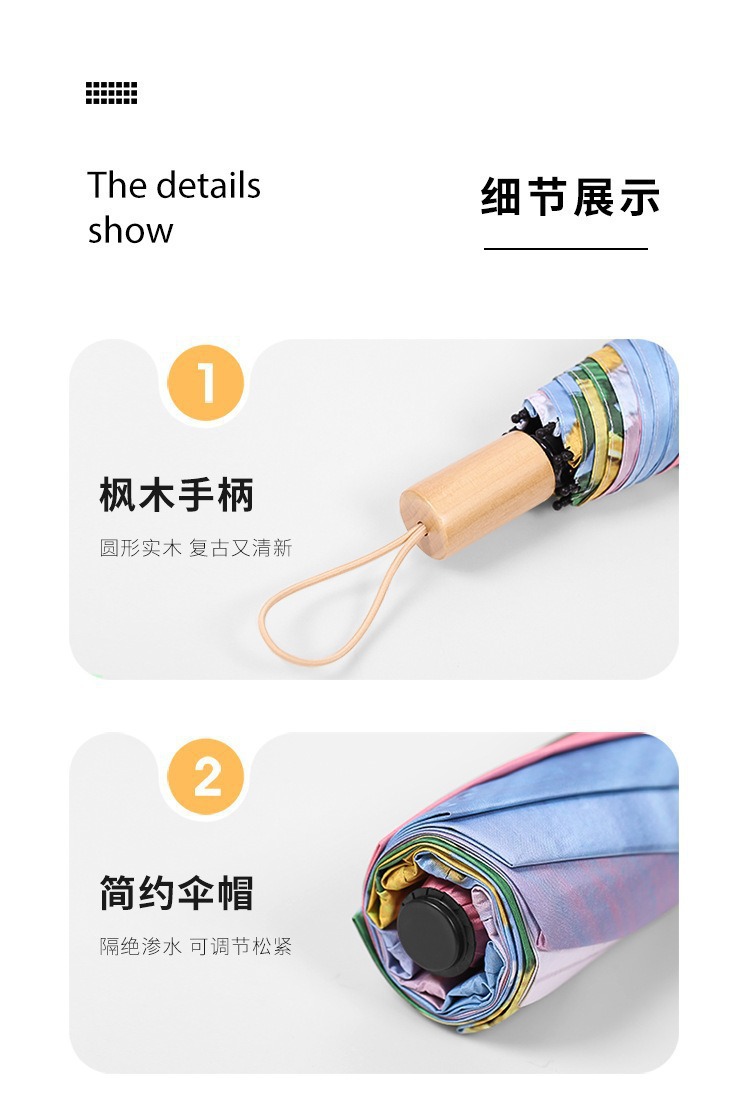 The details show

细节展示

1

枫木手柄

圆形实木 复古又清新

2

简约伞帽

隔绝渗水 可调节松紧